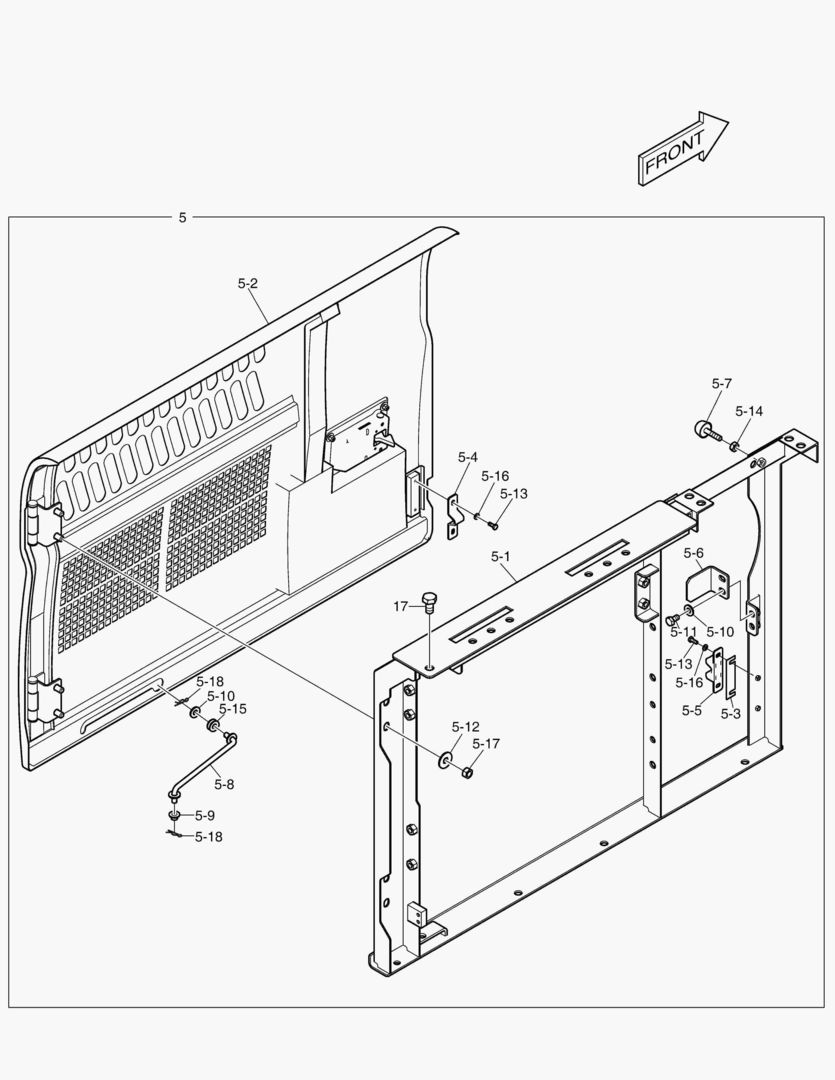 FRONT

5

5-2

5-7

5-14

5-4

5-16

5-13

5-1

5-6

17

5-11

5-10

5-13

5-16

5-5

5-3

5-18

5-10

5-15

5-12

5-17

5-8

5-9

5-18