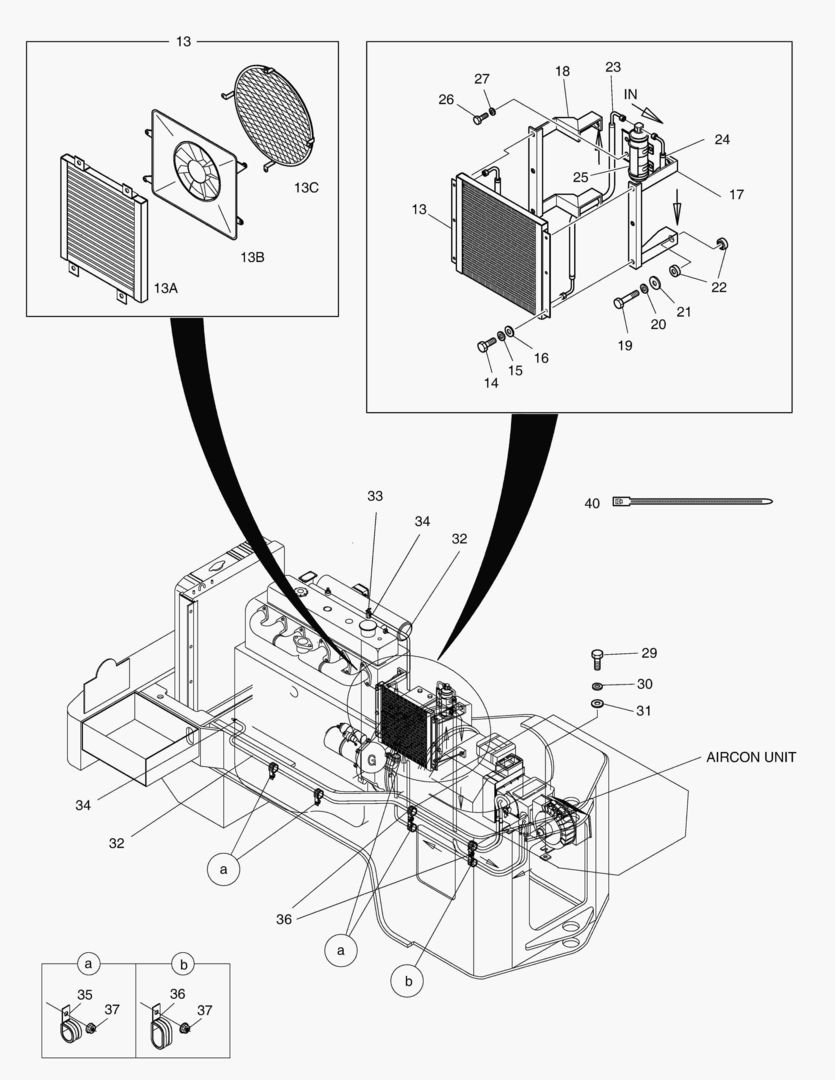 13
13C
13B
13A

27
26
18
23
IN
24
25
17
13
22
21
20
19
16
15
14

40

33
34
32

29
30
31

AIRCON UNIT

G

34
32
a
36
a
b

a
b
35
37
36
37