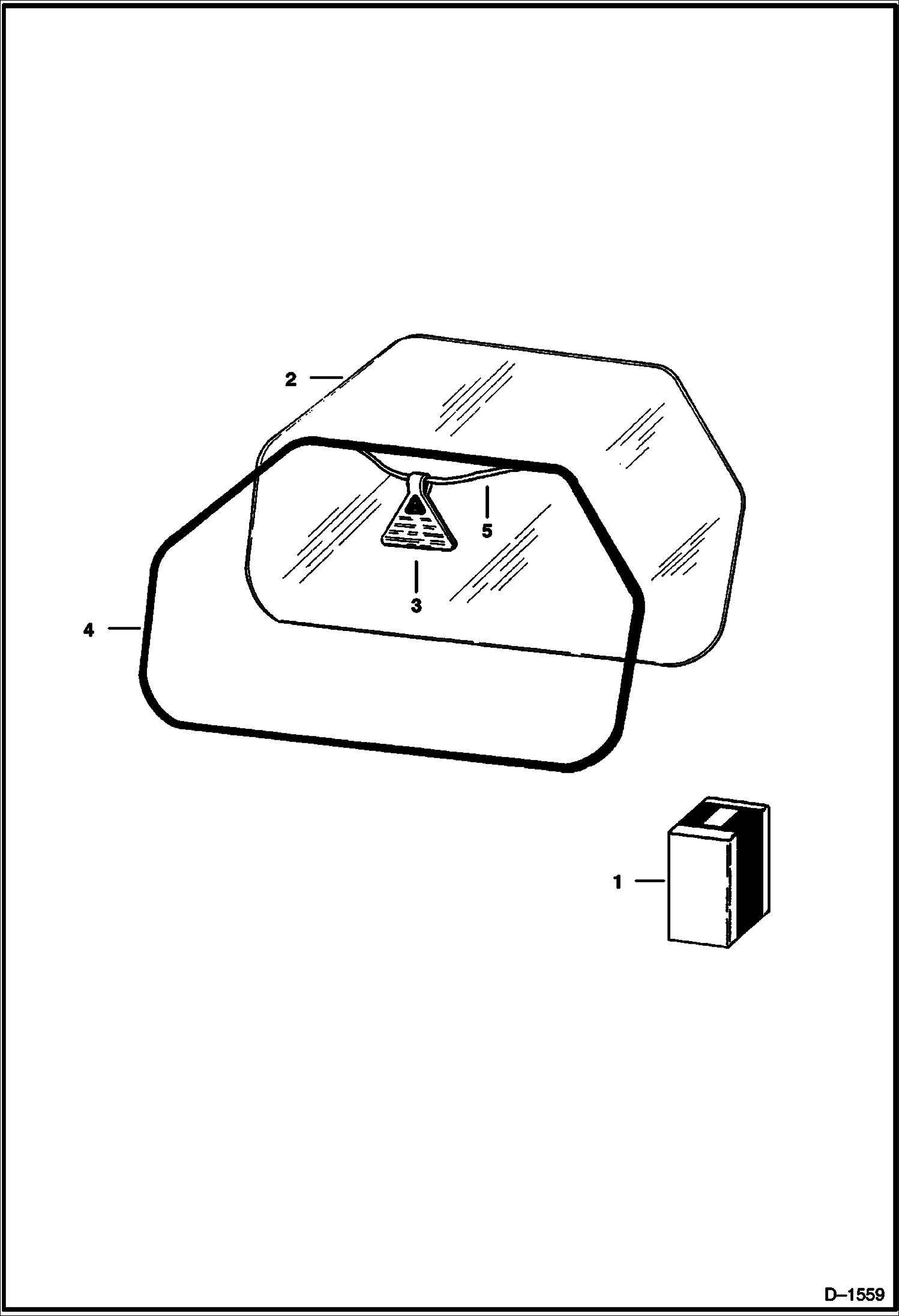 2
5
3
4
1
D–1559