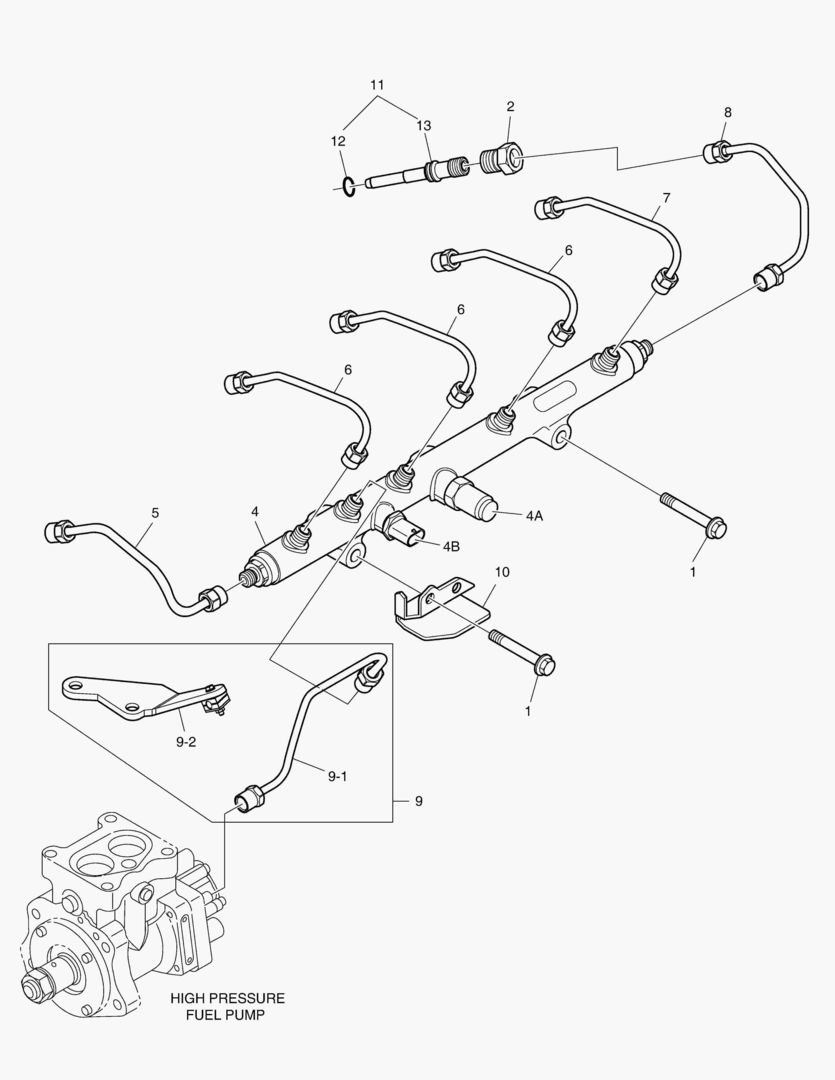 11
12
13
2
8
7
6
6
6
5
4
4A
4B
1
10
1
9-2
9-1
9
HIGH PRESSURE FUEL PUMP