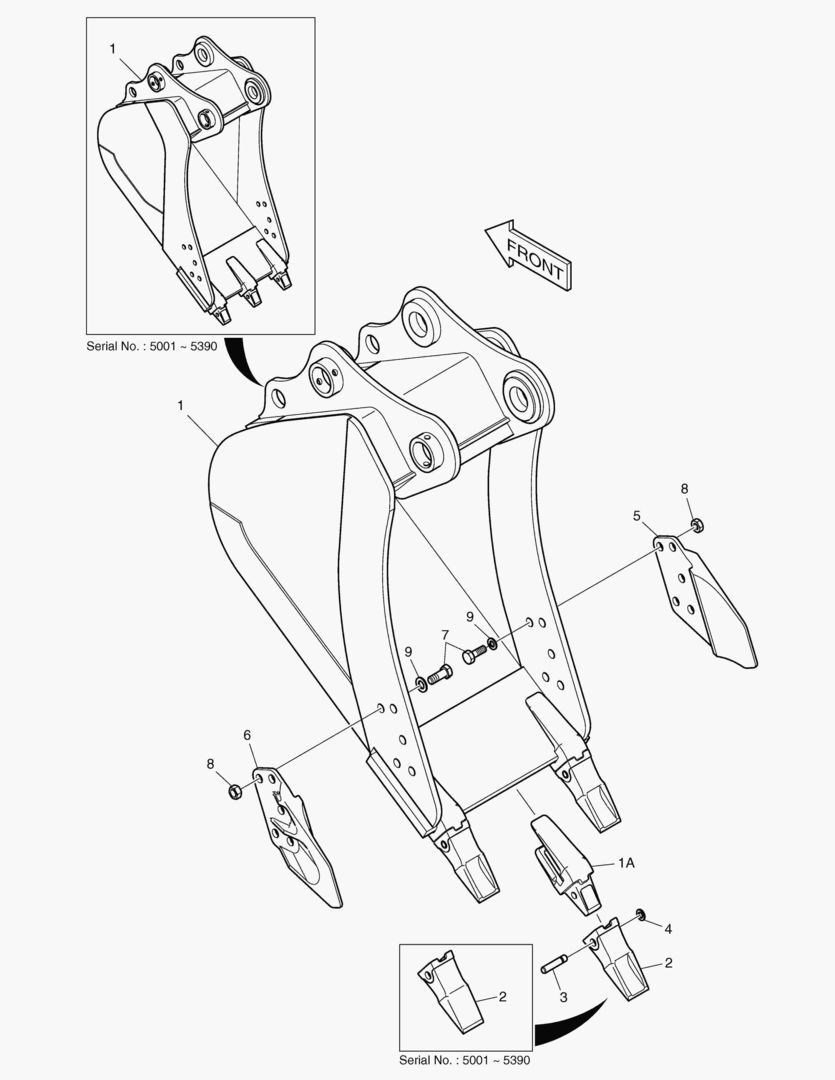 1

Serial No. : 5001 ~ 5390

FRONT

1

8

5

9

7

9

6

8

1A

4

2

3

2

Serial No. : 5001 ~ 5390