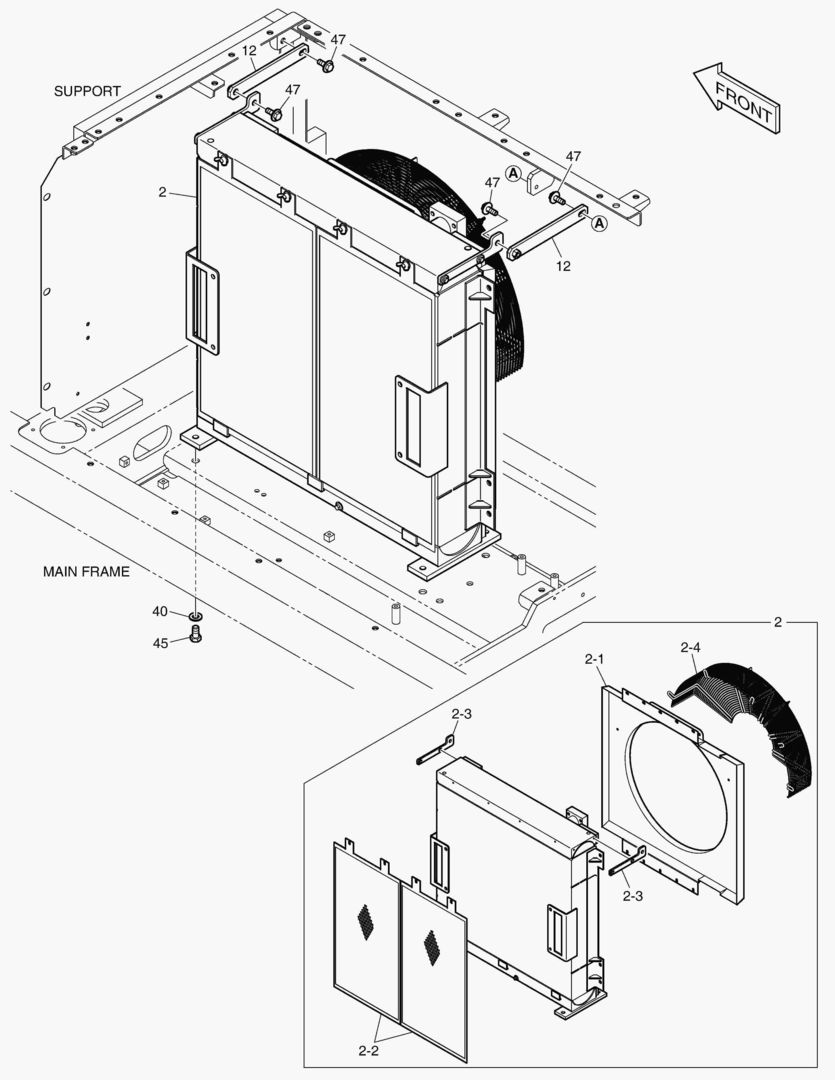 SUPPORT

12

47

47

FRONT

2

A

47

47

A

12

MAIN FRAME

40

45

2

2-1

2-4

2-3

2-3

2-2