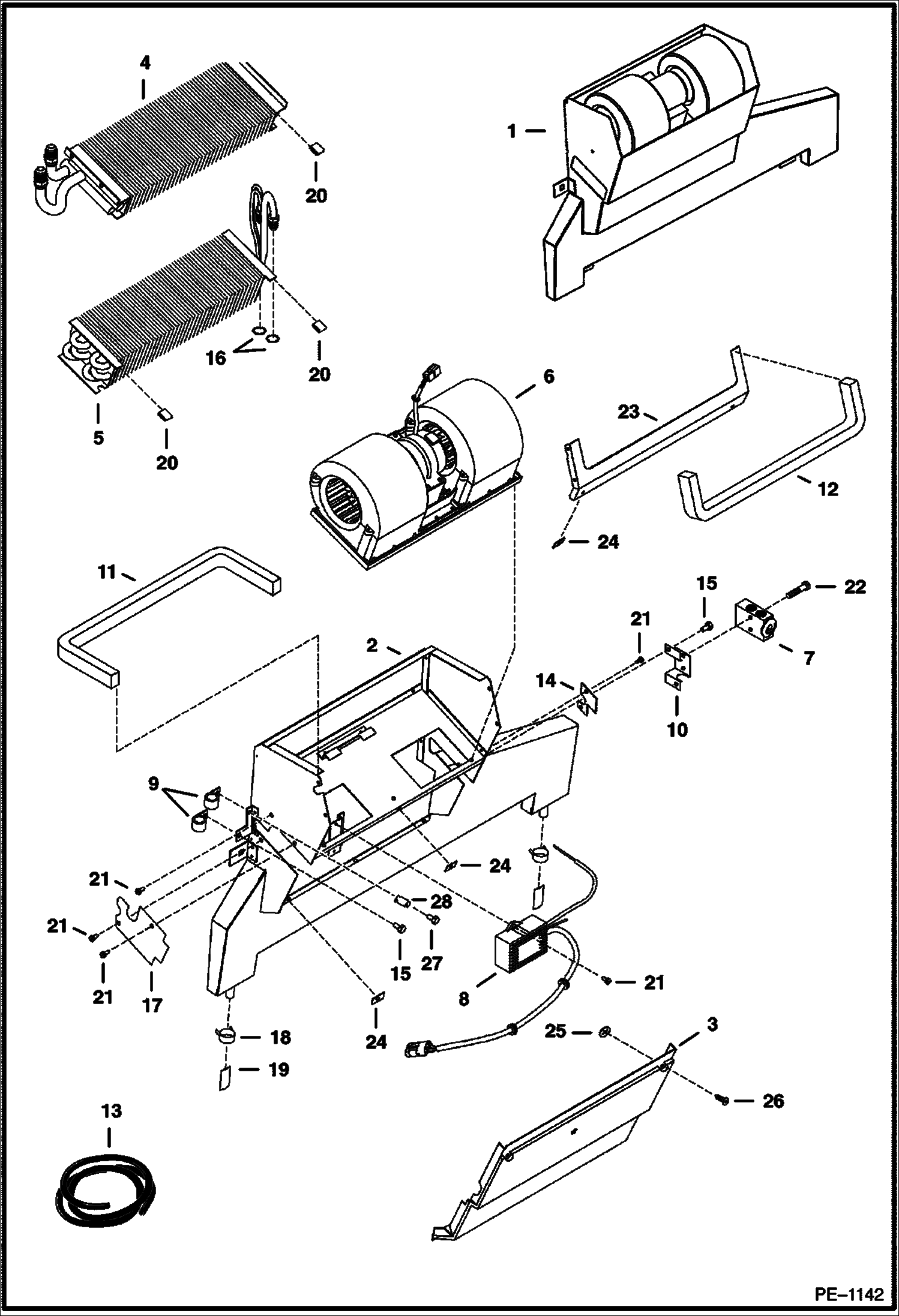 4
1
20
16
20
6
5
20
23
12
24
11
15
22
21
2
7
14
10
9
24
21
28
21
15
27
21
21
17
8
24
18
25
3
19
26
13
PE–1142