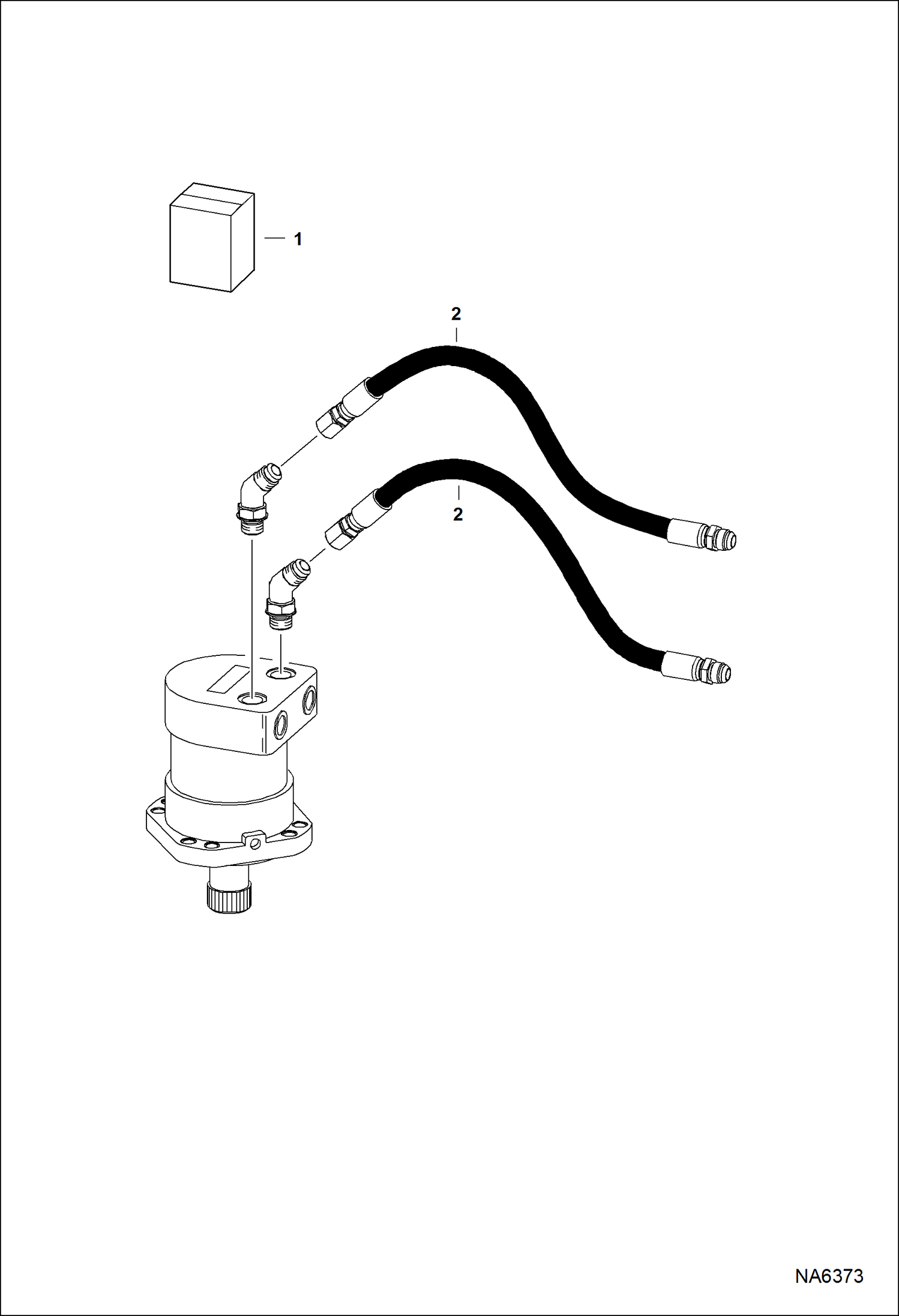 1

2

2

NA6373