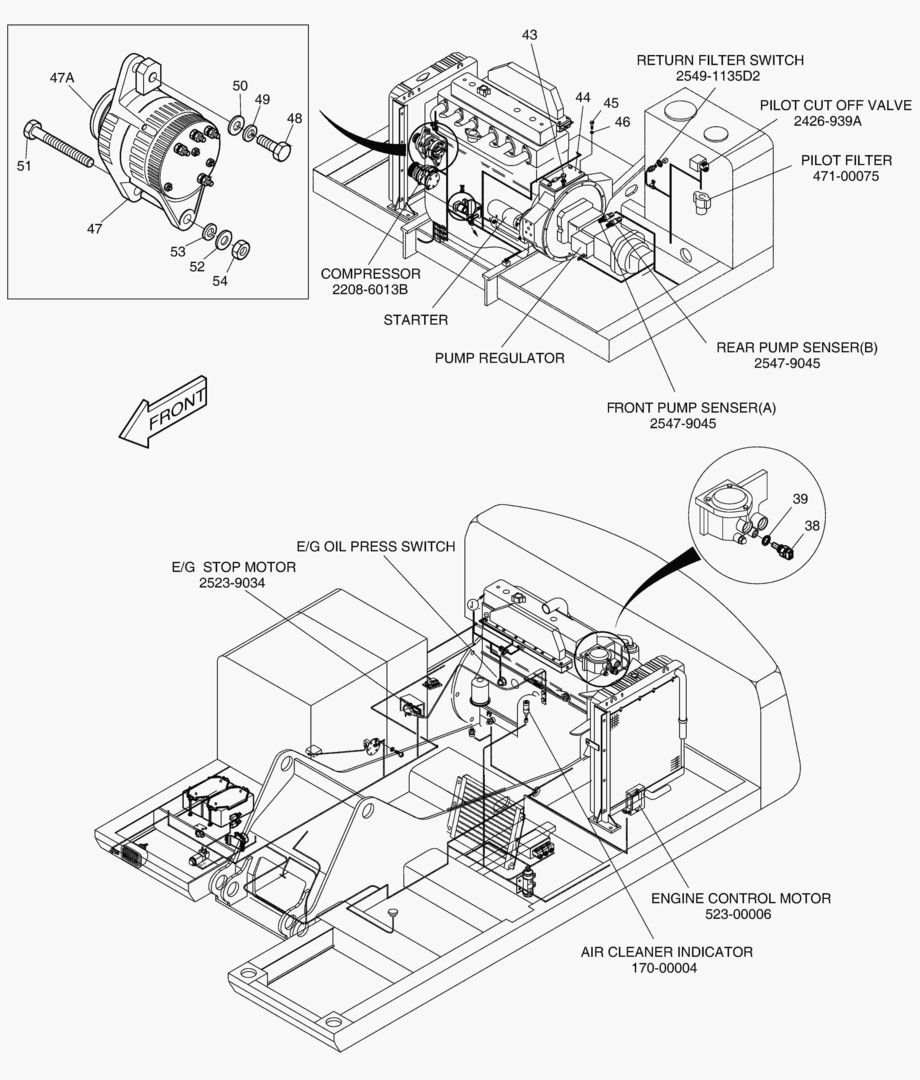 47A
50
49
48
51
47
53
52
54
43
44
45
46
RETURN FILTER SWITCH
2549-1135D2
PILOT CUT OFF VALVE
2426-939A
PILOT FILTER
471-00075
COMPRESSOR
2208-6013B
STARTER
PUMP REGULATOR
REAR PUMP SENSER(B)
2547-9045
FRONT PUMP SENSER(A)
2547-9045
FRONT
39
38
E/G OIL PRESS SWITCH
E/G STOP MOTOR
2523-9034
ENGINE CONTROL MOTOR
523-00006
AIR CLEANER INDICATOR
170-00004