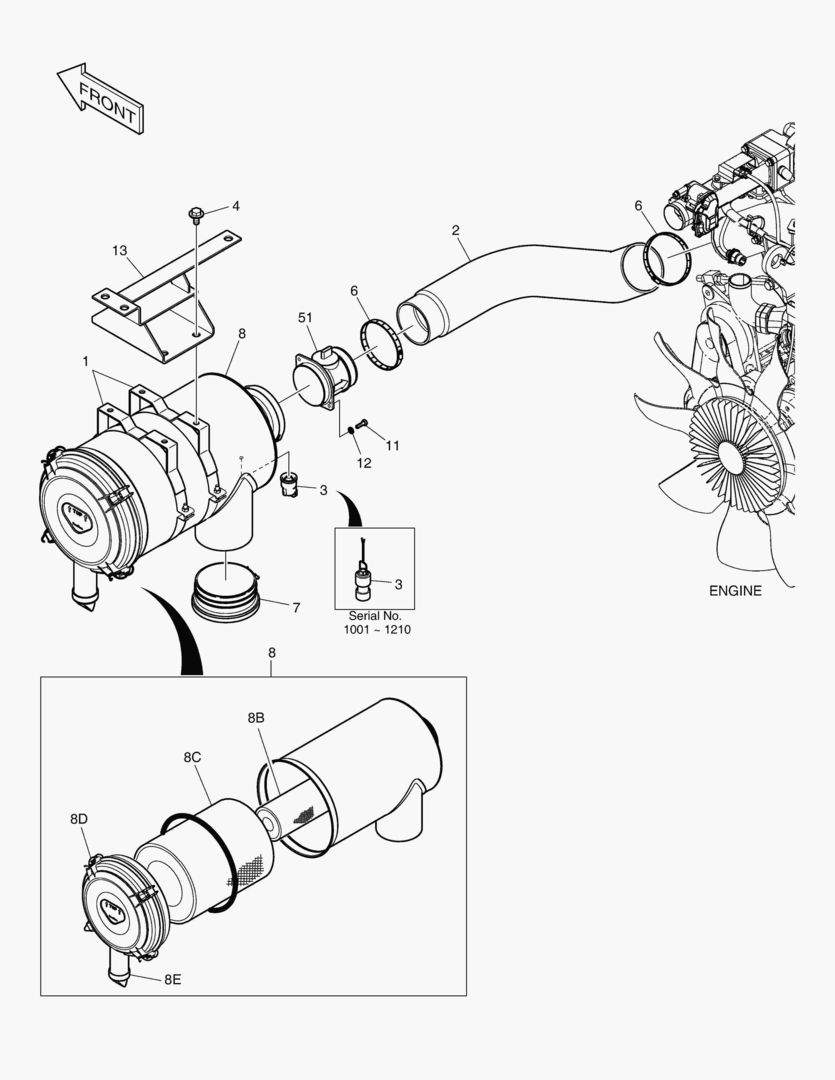 FRONT

4
13
2
6
6
51
8
1
11
12
3
3
Serial No.
1001 ~ 1210
7
ENGINE

8
8B
8C
8D
8E