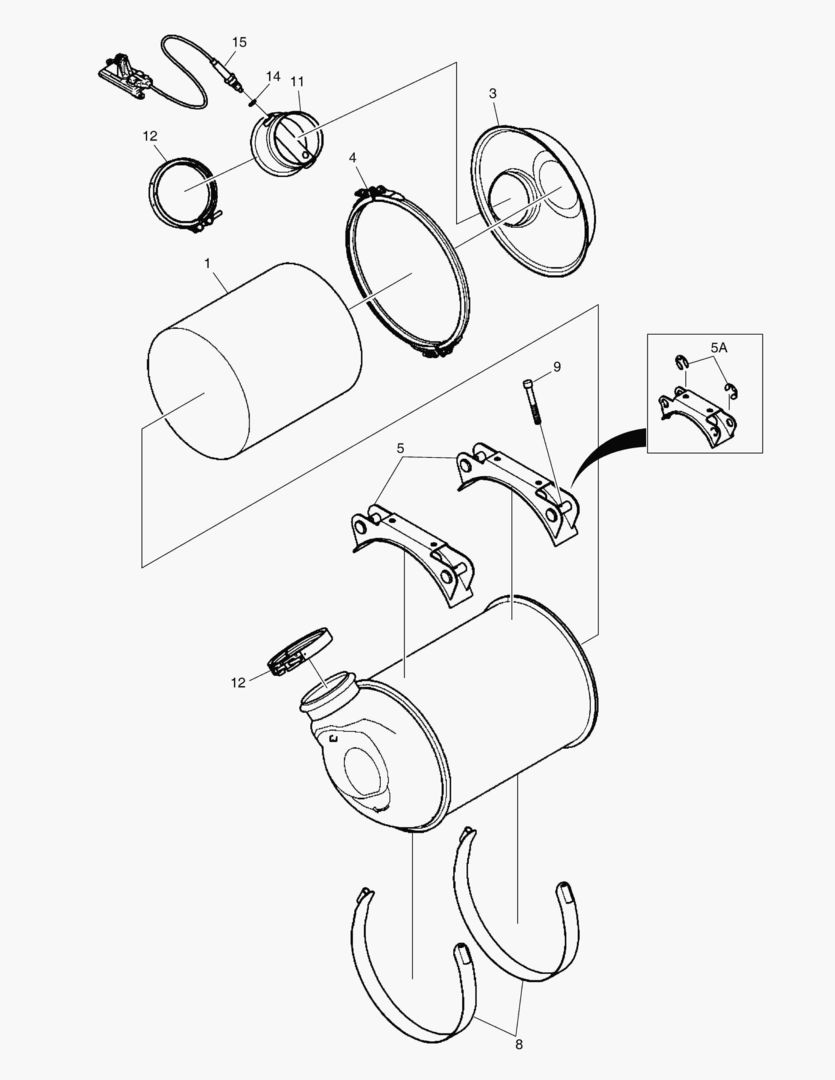 15
14
11
3
12
4
1
5A
9
5
12
8