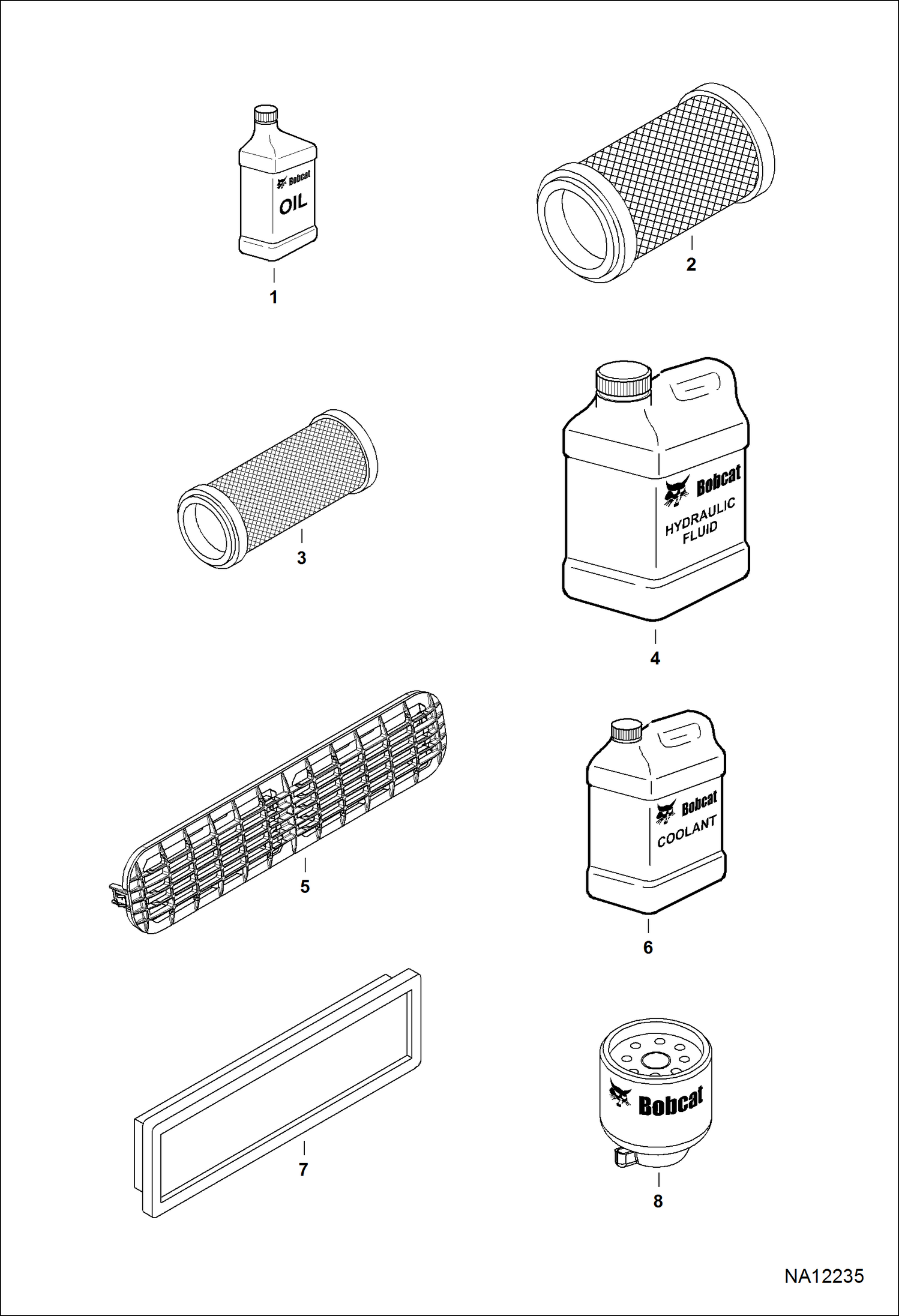 Bobcat
OIL

1

2

3

Bobcat
HYDRAULIC FLUID

4

5

Bobcat
COOLANT

6

7

Bobcat

8

NA12235