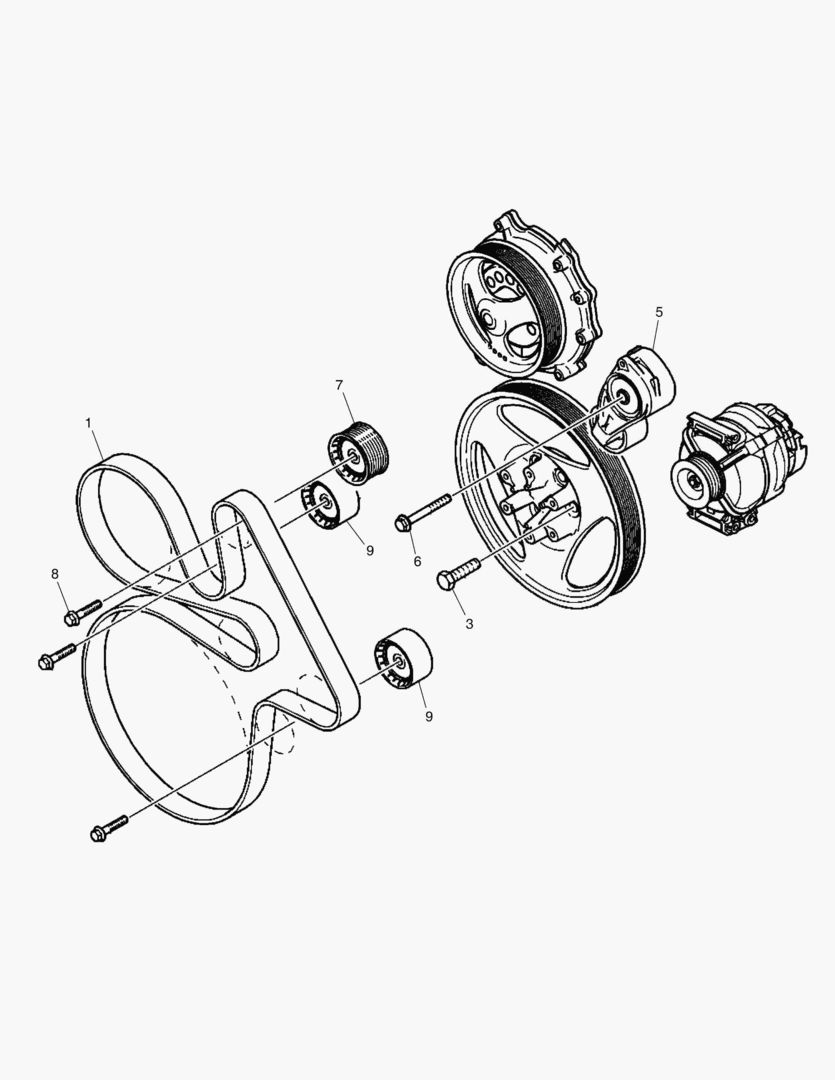 5
7
1
9
6
8
3
9