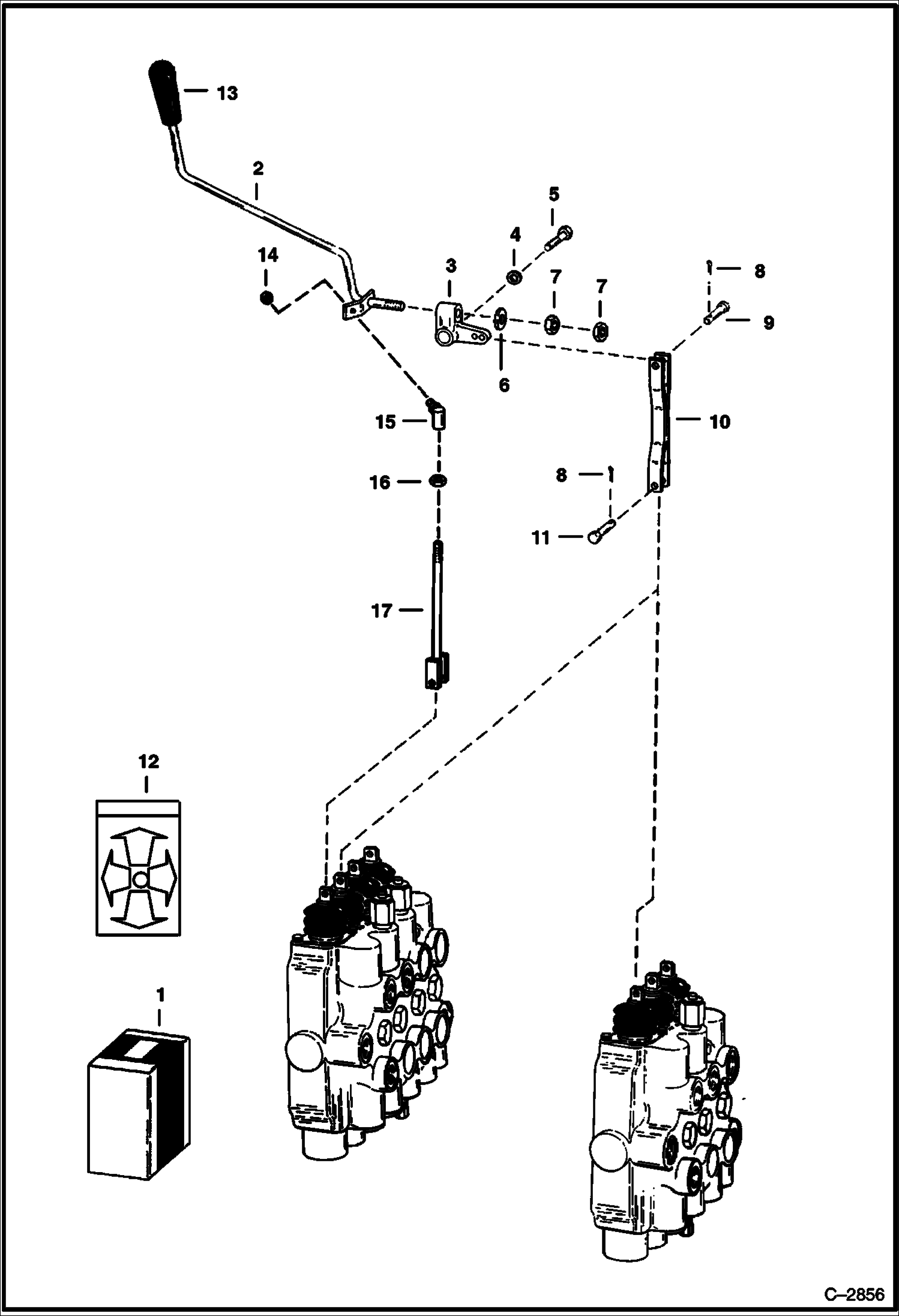 13

2

5

4

14

3

7

7

8

9

6

15

10

16

8

11

17

12

1

C–2856