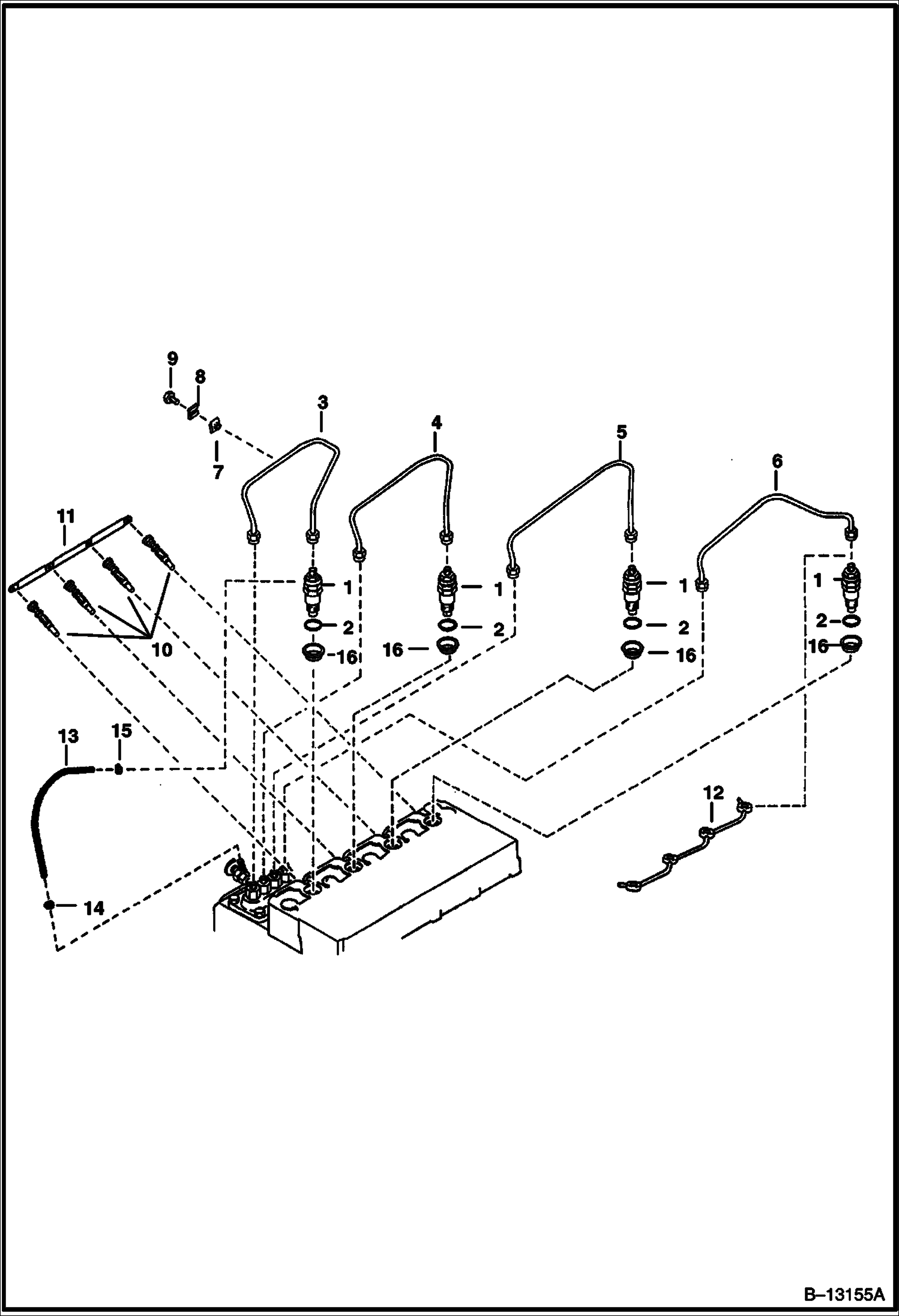 9
8
3
4
5
6
7
11
1
1
1
1
2
2
2
2
10
16
16
16
16
13
15
12
14
B–13155A