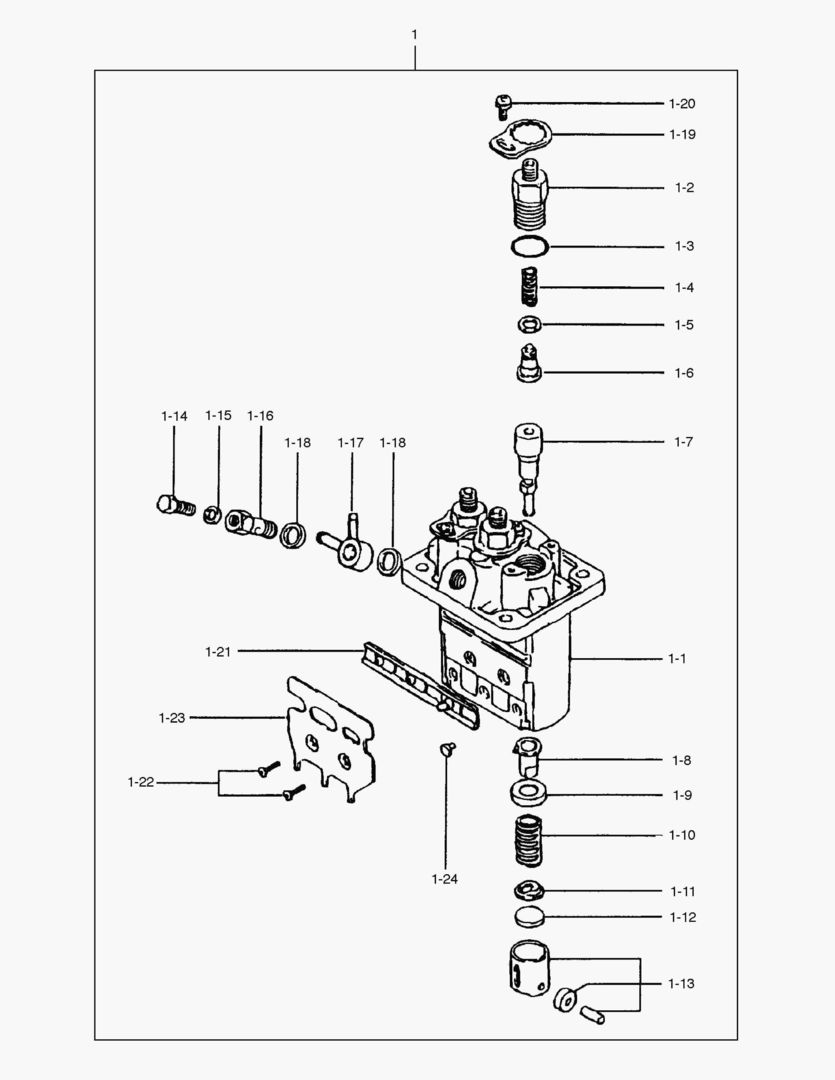 1

1-20
1-19
1-2
1-3
1-4
1-5
1-6

1-14 1-15 1-16 1-18 1-17 1-18

1-7

1-21
1-1

1-23

1-22

1-8
1-9
1-10

1-24

1-11
1-12
1-13