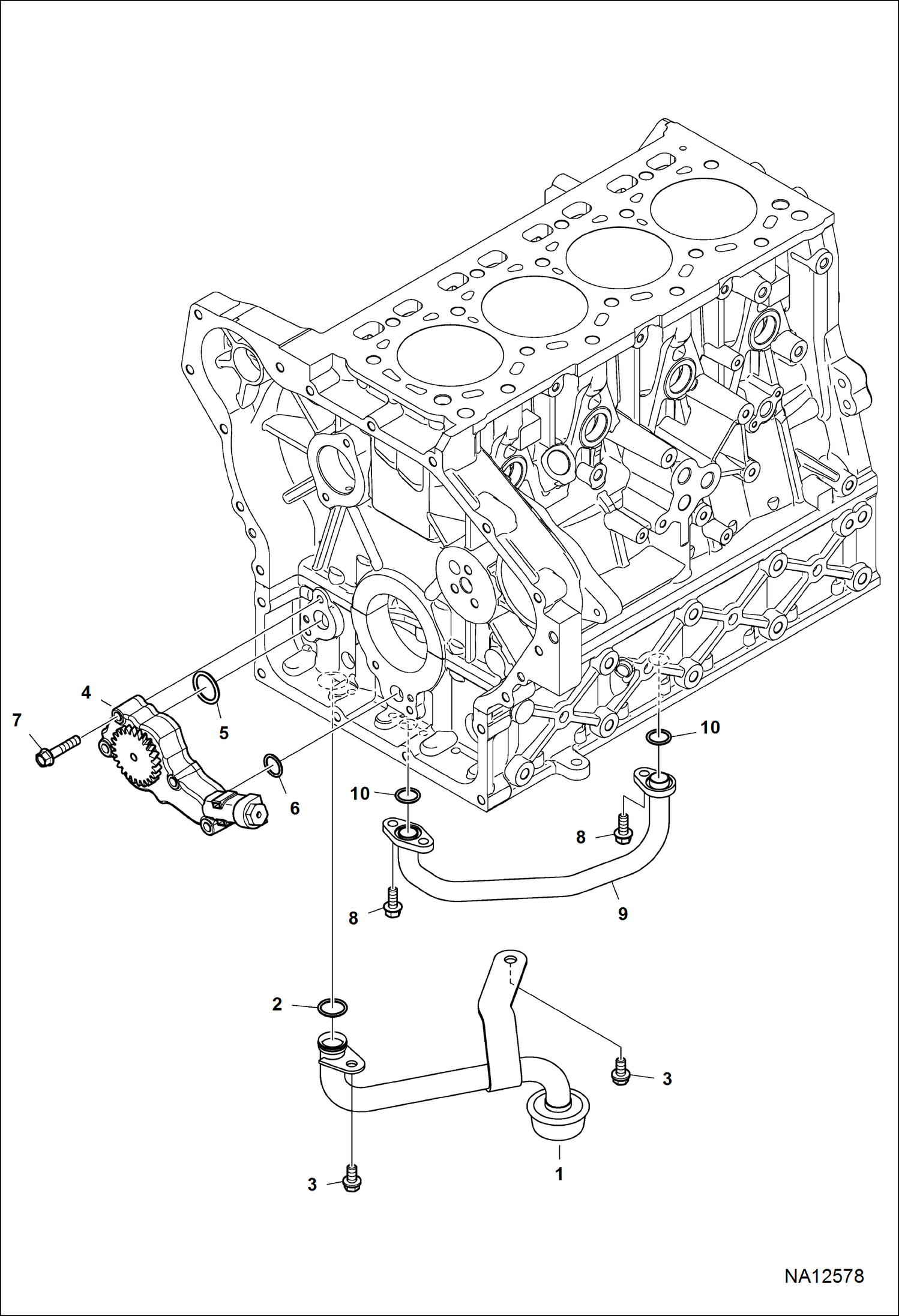 4
7
5
6
10
10
8
8
9
2
3
3
1
NA12578