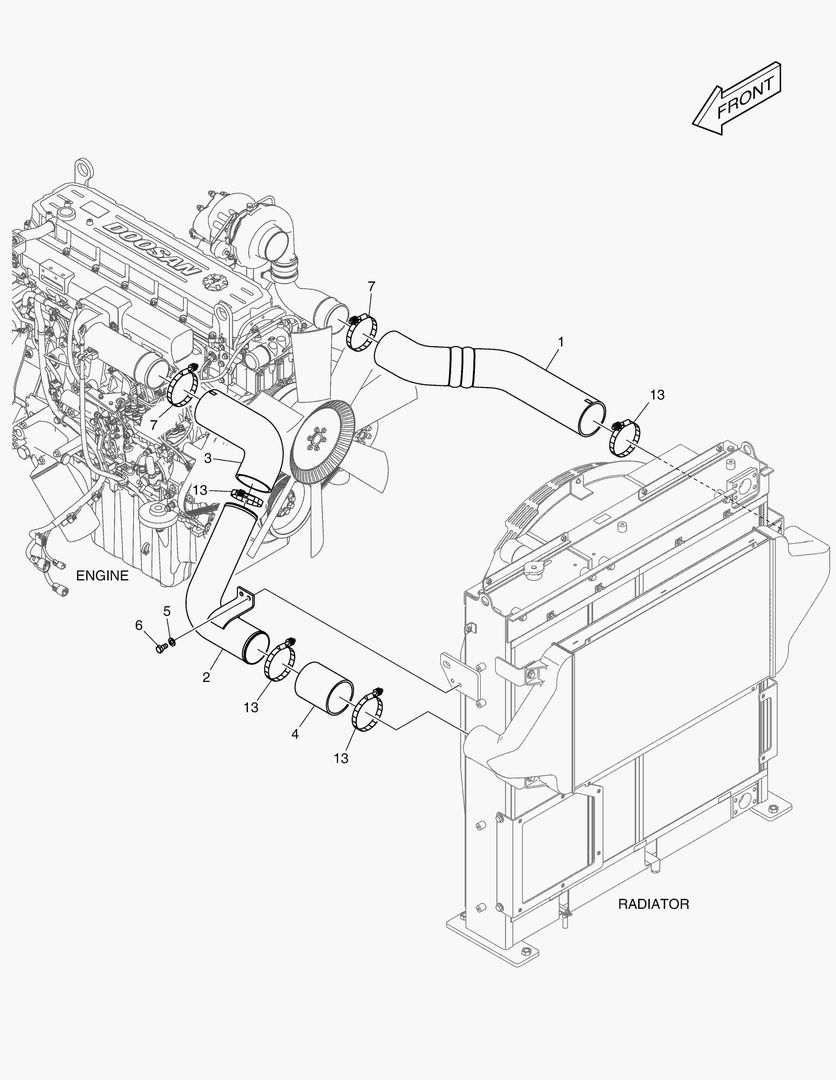 FRONT

DOOSAN

7

1

13

7

3

13

ENGINE

5

6

2

13

4

13

RADIATOR