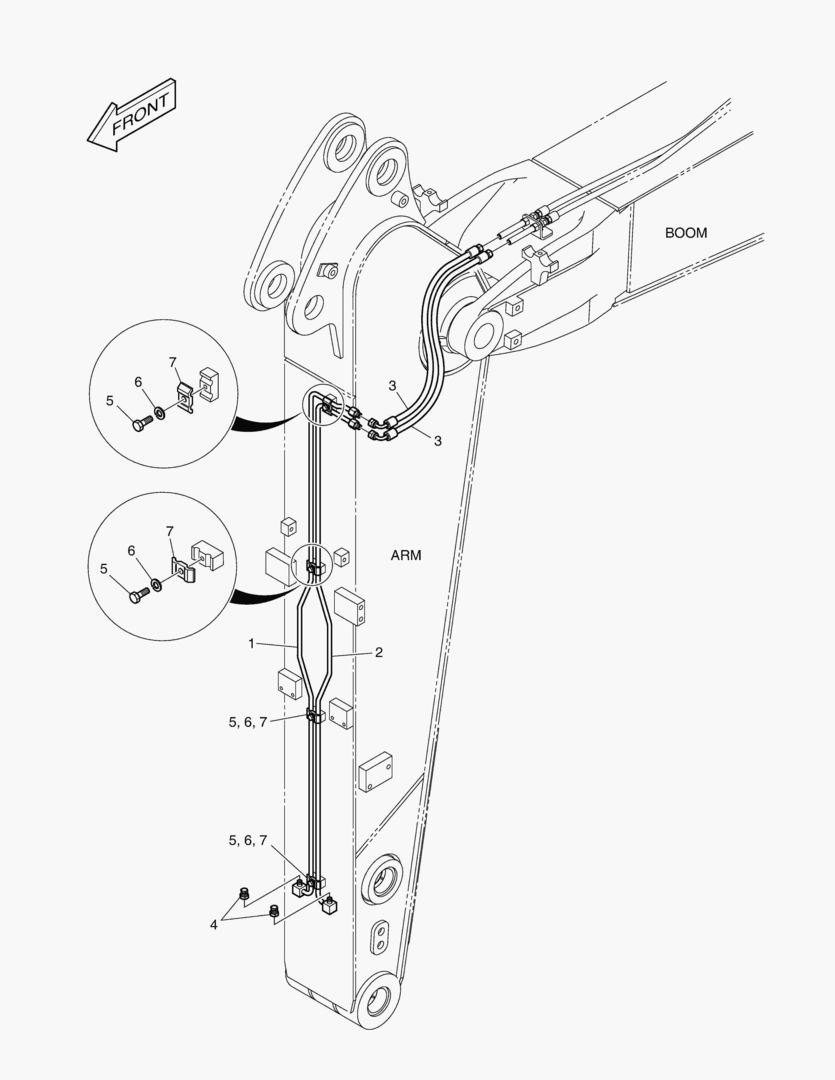 FRONT

BOOM

7
6
5

3
3

7
6
5

ARM

1
2

5, 6, 7

5, 6, 7

4