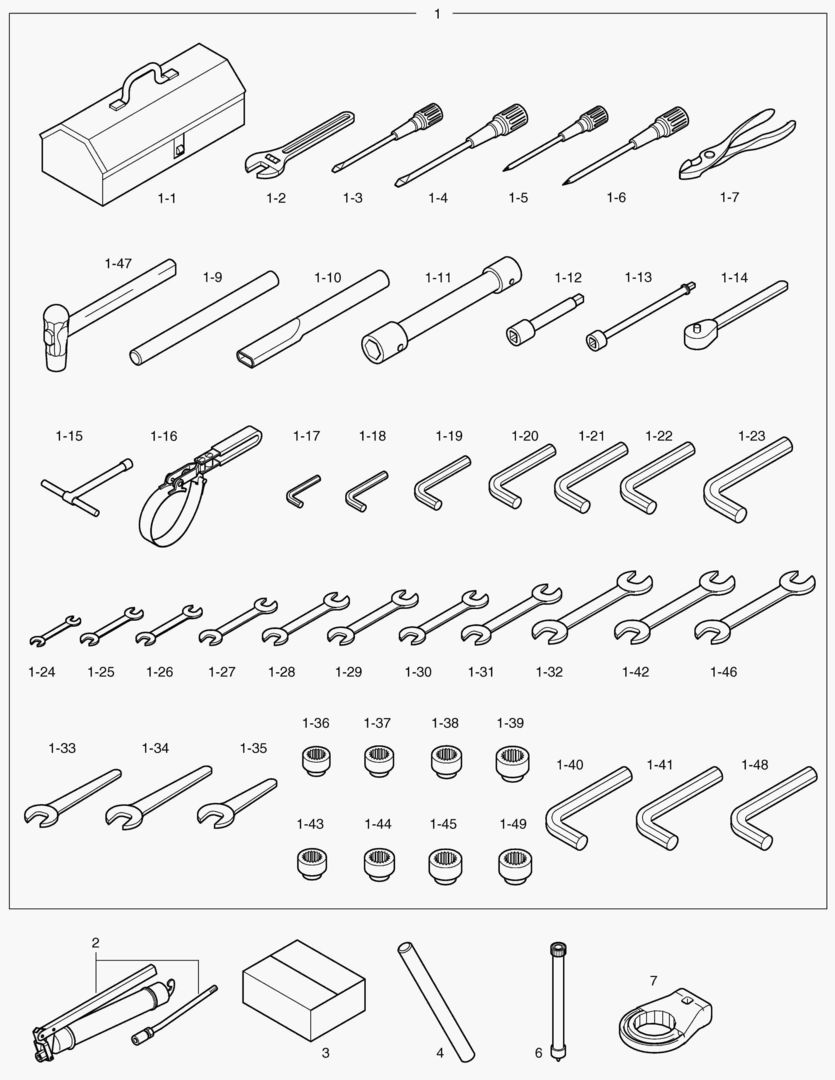 1

1-1
1-2
1-3
1-4
1-5
1-6
1-7

1-47
1-9
1-10
1-11
1-12
1-13
1-14

1-15
1-16
1-17
1-18
1-19
1-20
1-21
1-22
1-23

1-24
1-25
1-26
1-27
1-28
1-29
1-30
1-31
1-32
1-42
1-46

1-33
1-34
1-35
1-36
1-37
1-38
1-39
1-40
1-41
1-48
1-43
1-44
1-45
1-49

2
3
4
6
7