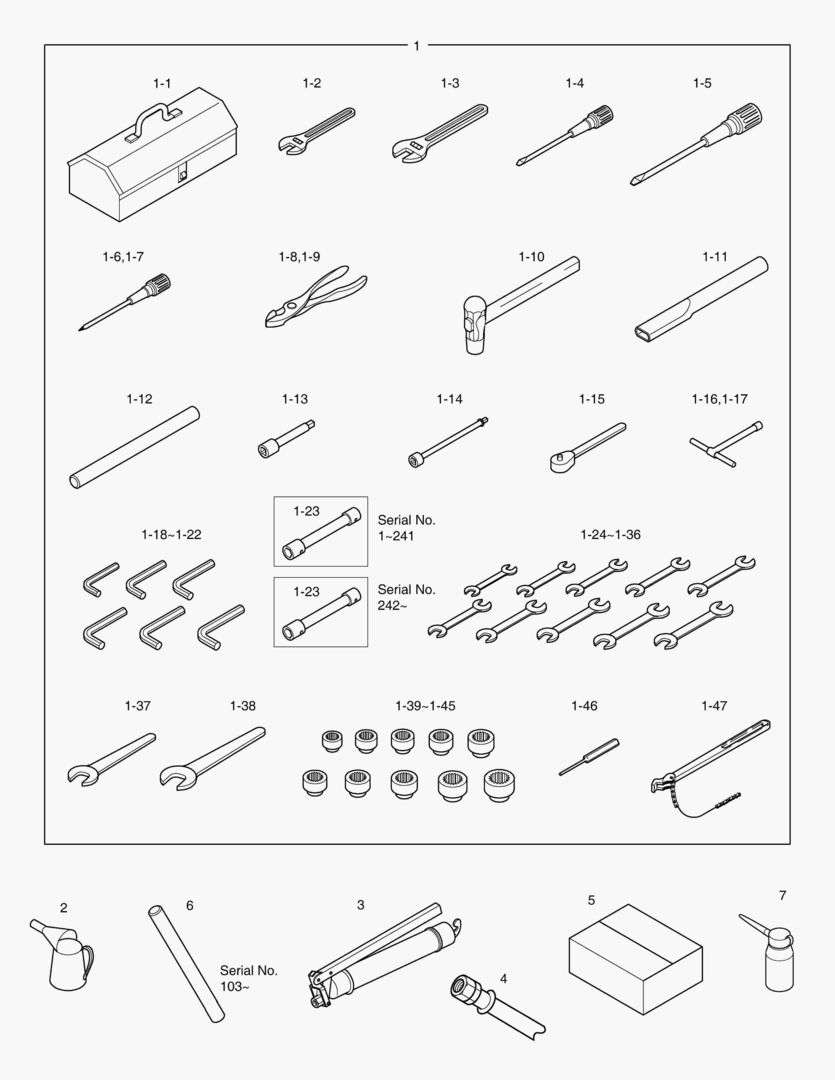 1

1-1
1-2
1-3
1-4
1-5

1-6,1-7
1-8,1-9
1-10
1-11

1-12
1-13
1-14
1-15
1-16,1-17

1-18~1-22
1-23
Serial No. 1~241
1-23
Serial No. 242~
1-24~1-36

1-37
1-38
1-39~1-45
1-46
1-47

2
6
Serial No. 103~
3
4
5
7