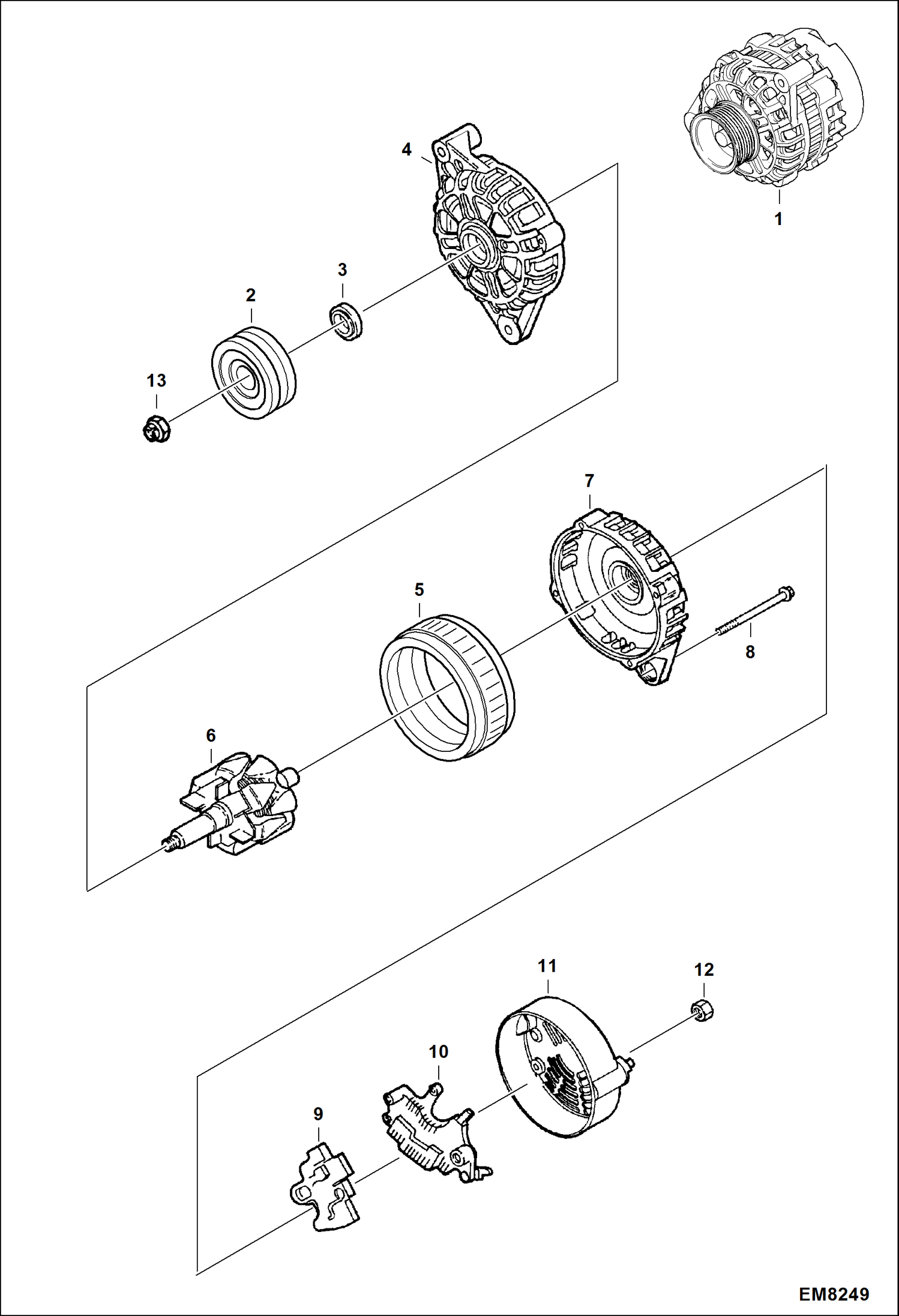 4
1
3
2
13
7
5
8
6
11
12
10
9
EM8249