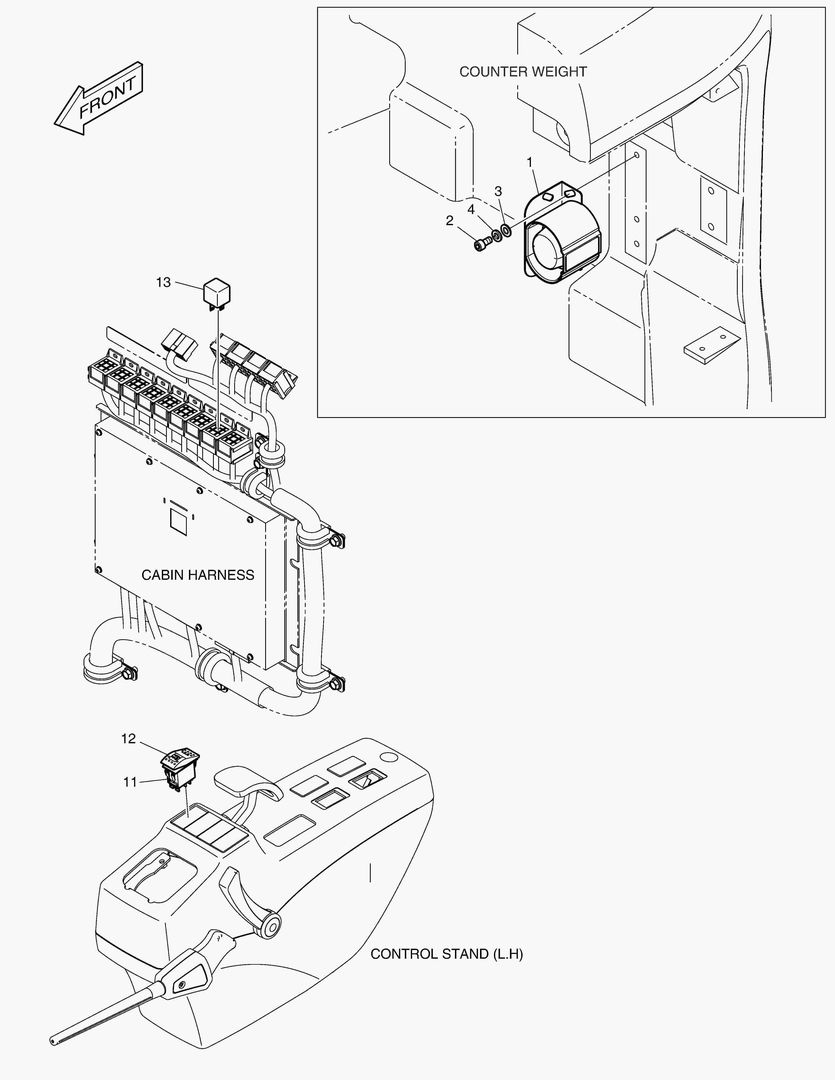 FRONT

COUNTER WEIGHT

1
3
4
2

13

CABIN HARNESS

12
11

CONTROL STAND (L.H)