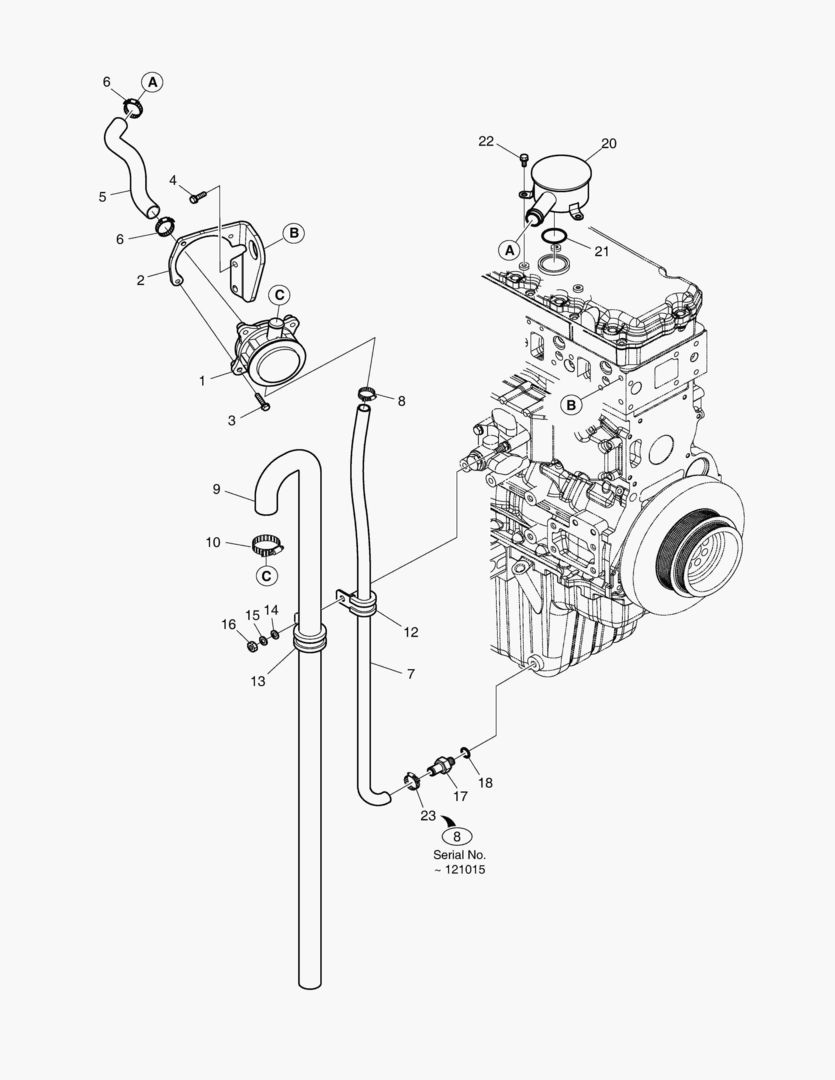 6
A
5
4
6
B
2
C
1
3
8
22
20
A
21
B
9
10
C
16
15
14
13
12
7
18
17
23
8
Serial No.
~ 121015