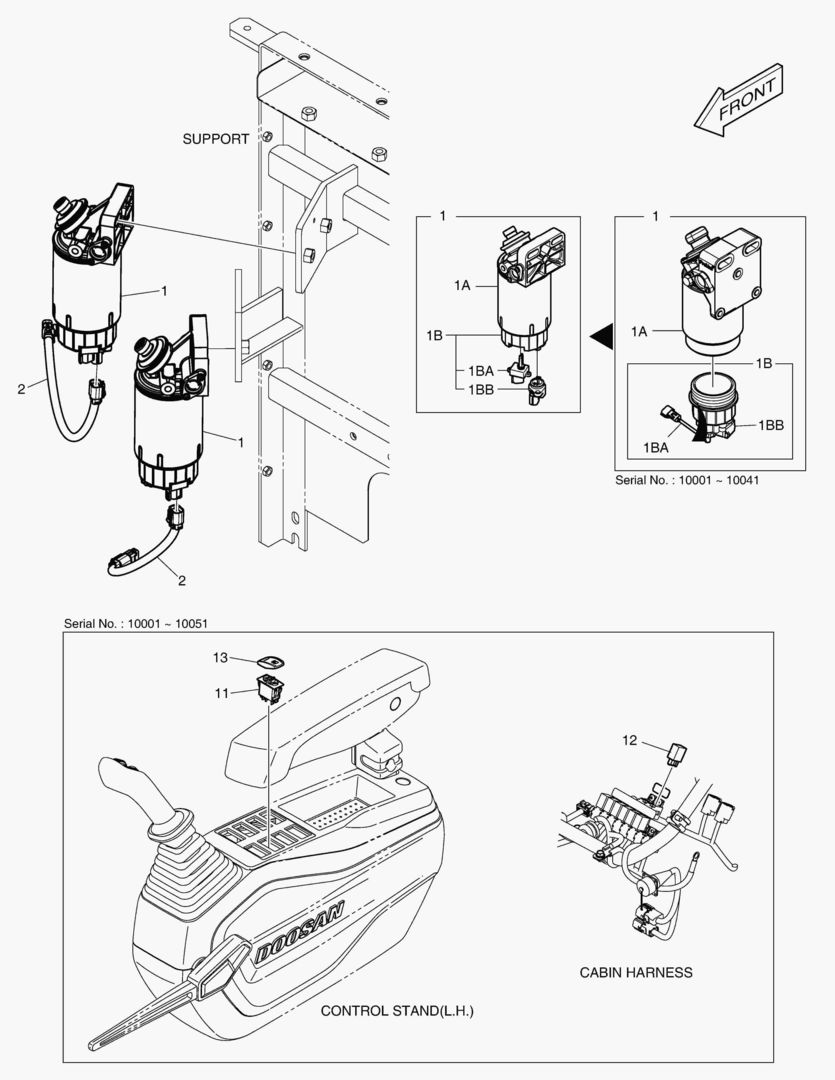 FRONT

SUPPORT

1

2

1

2

1

1A

1B

1BA

1BB

1

1A

1B

1BB

1BA

Serial No. : 10001 ~ 10041

Serial No. : 10001 ~ 10051

13

11

12

DOOSAN

CABIN HARNESS

CONTROL STAND(L.H.)