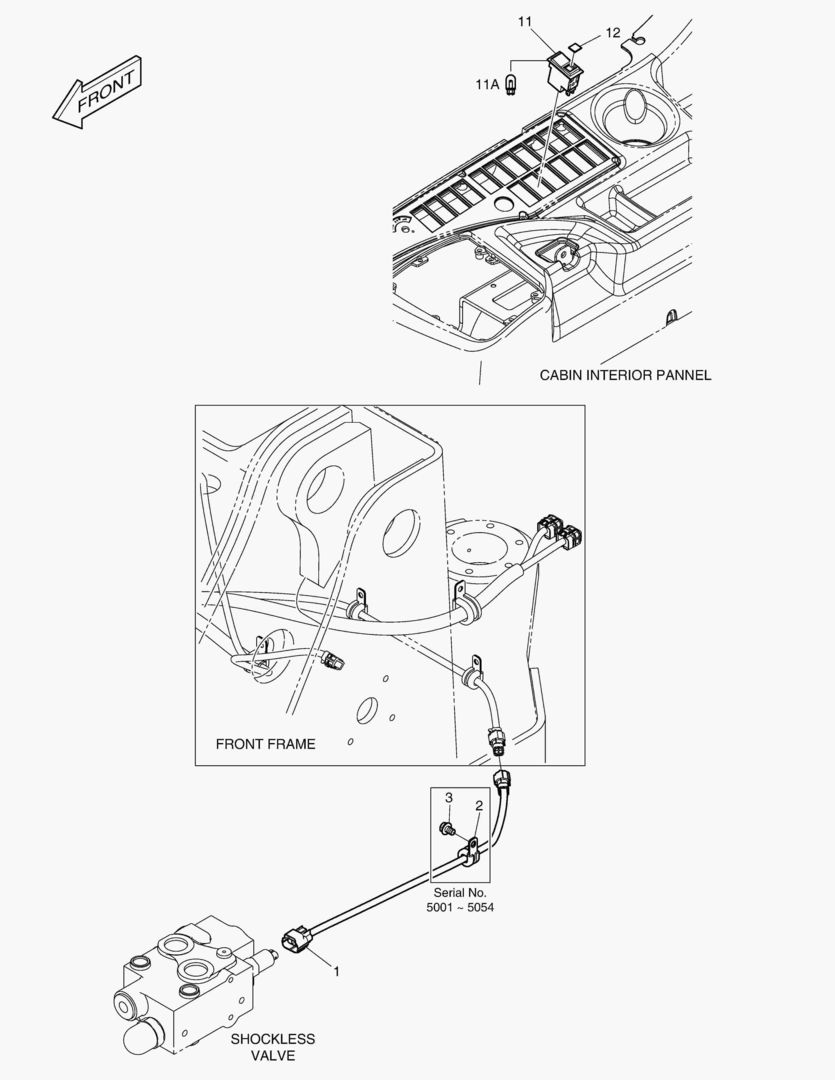 FRONT

11
12
11A

CABIN INTERIOR PANNEL

FRONT FRAME

3
2

Serial No.
5001 ~ 5054

1

SHOCKLESS
VALVE