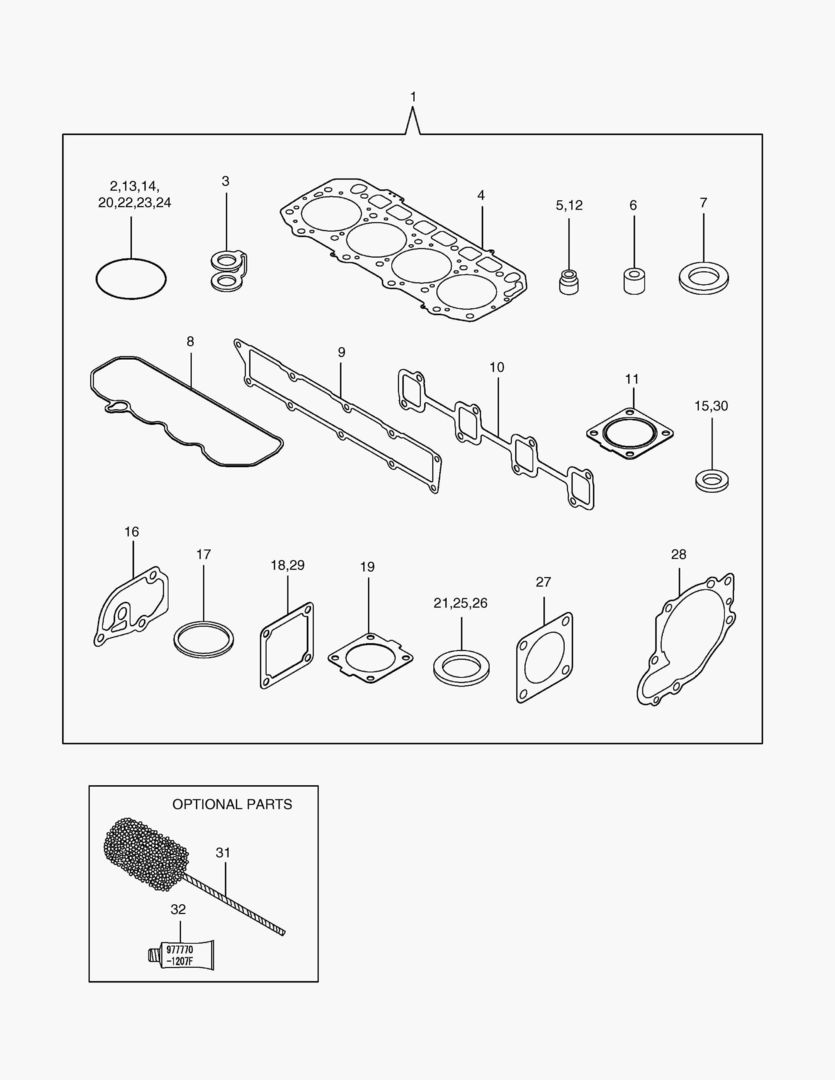 1

2,13,14,
20,22,23,24

3

4

5,12

6

7

8

9

10

11

15,30

16

17

18,29

19

21,25,26

27

28

OPTIONAL PARTS

31

32

977770
-1207F