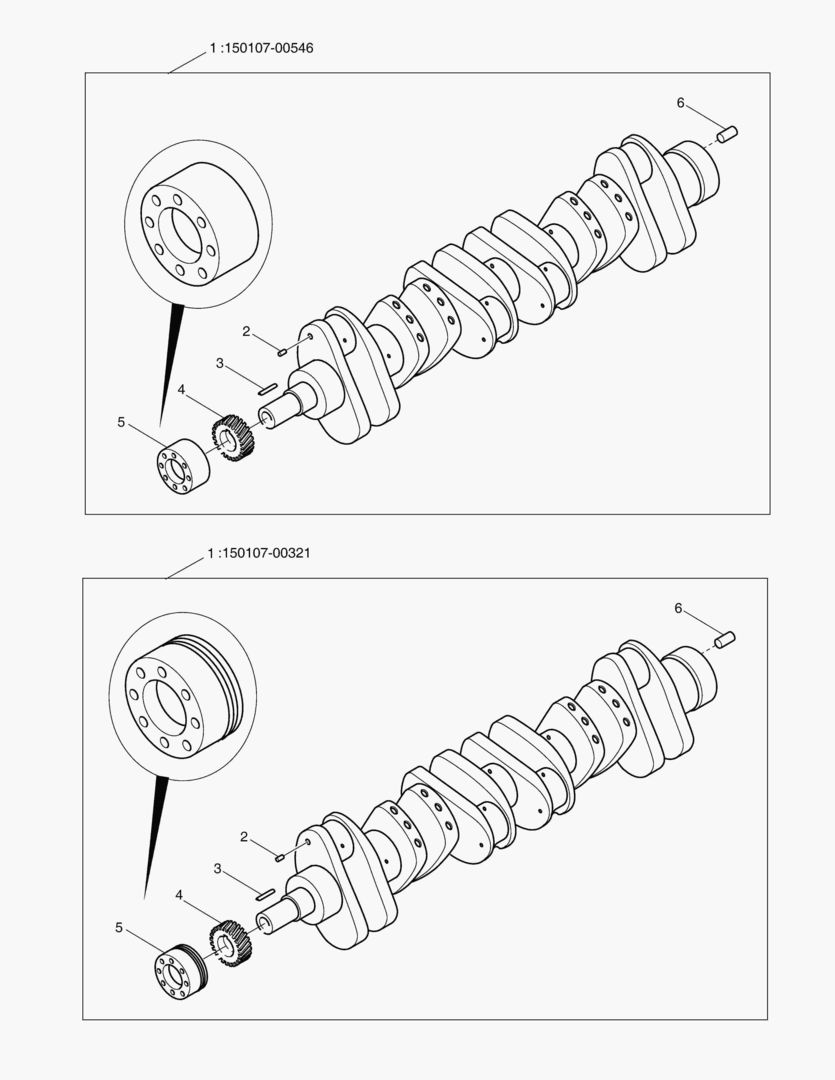 1 :150107-00546

6

2

3

4

5

1 :150107-00321

6

2

3

4

5