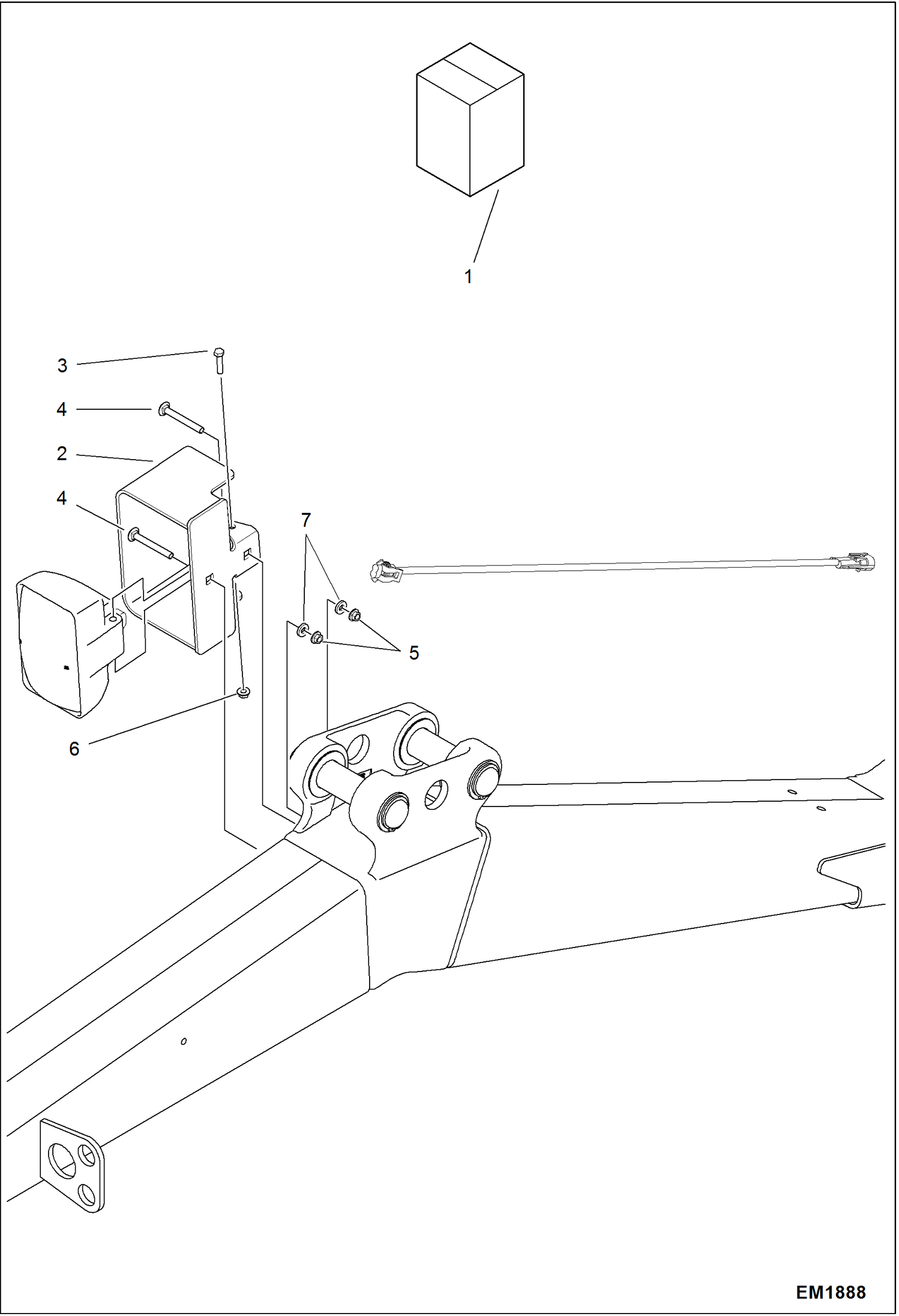 1

3

4

2

4

7

5

6

EM1888