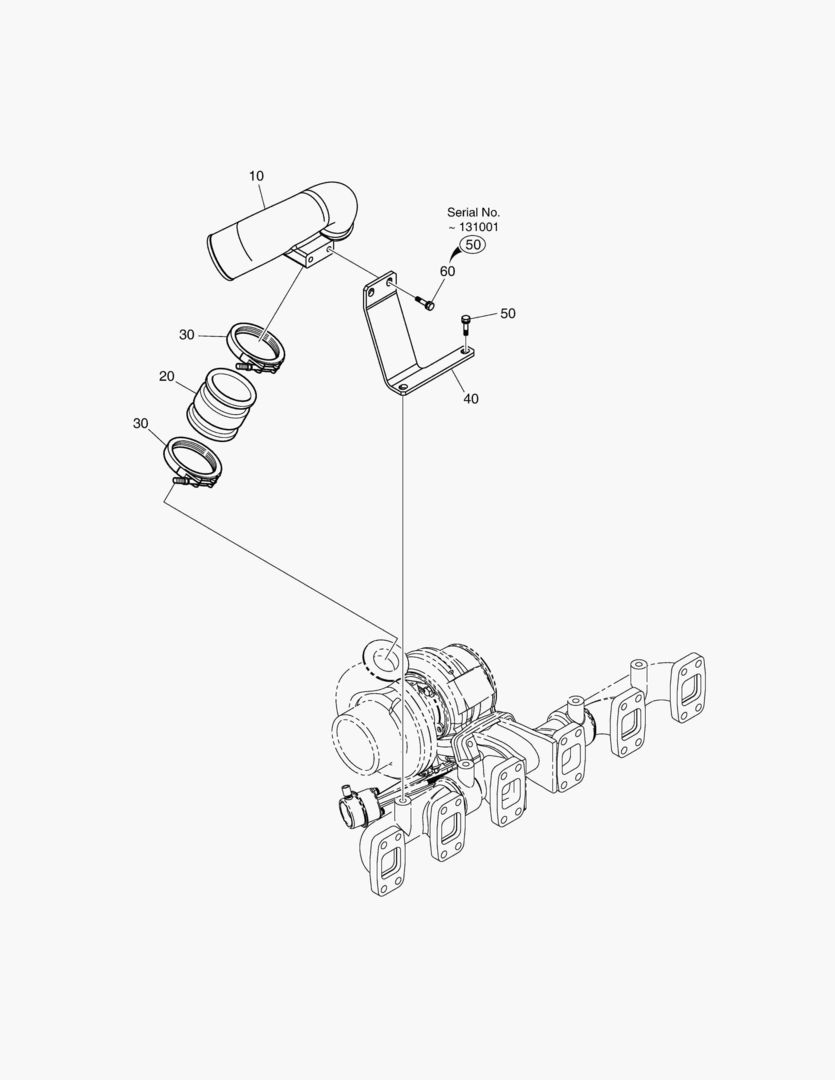 10

Serial No.
~ 131001
50

60

50

30

20

40

30