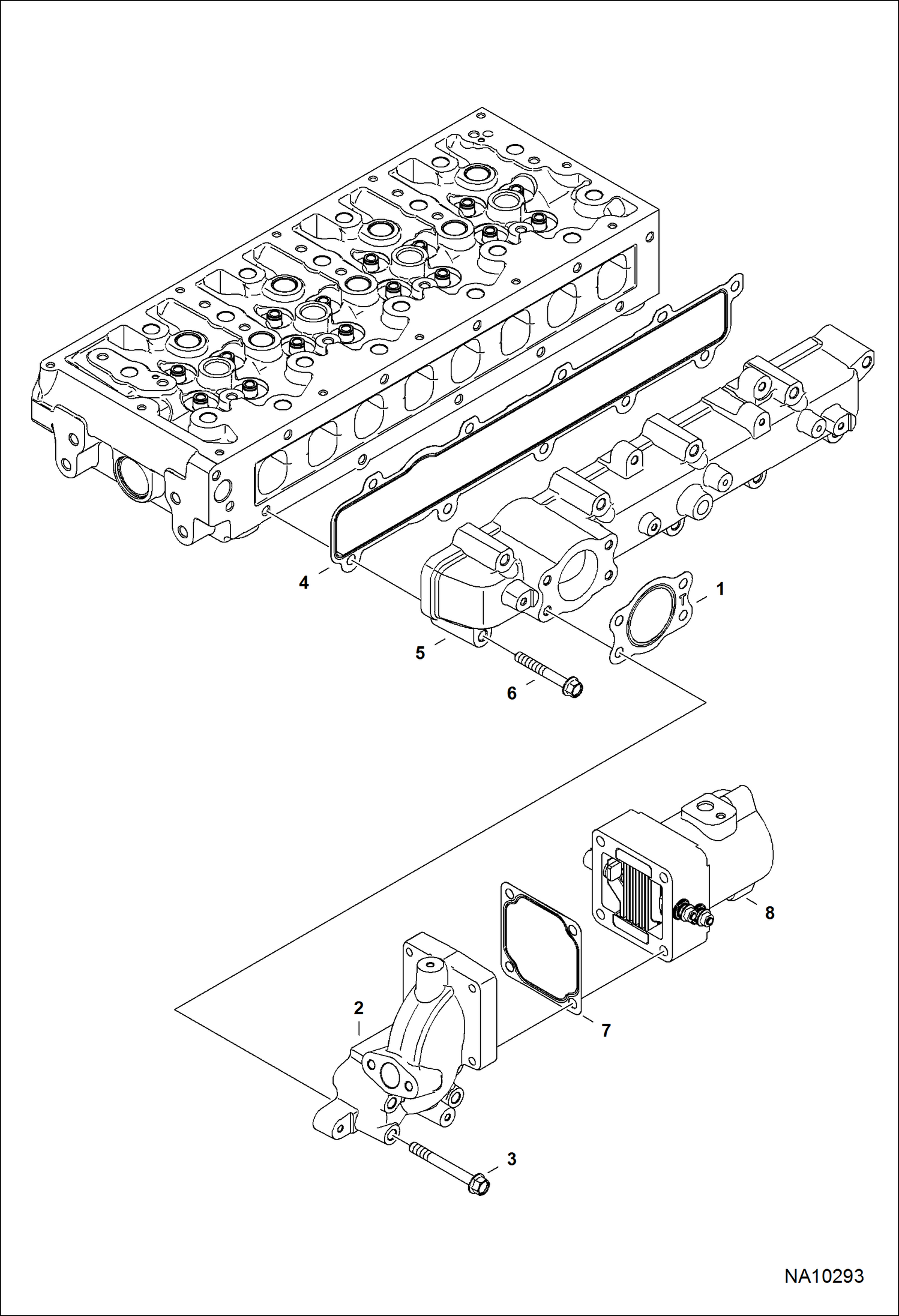 4

1

5

6

8

2

7

3

NA10293