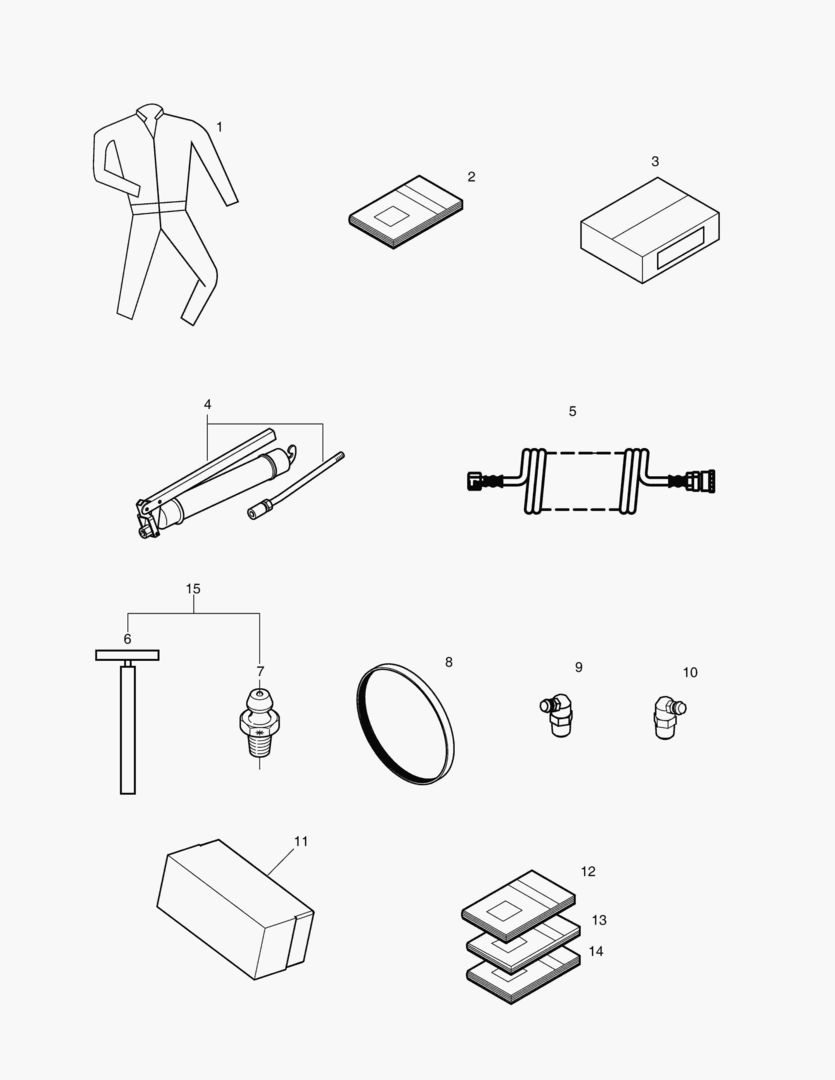 1

2

3

4

5

15

6

7

8

9

10

11

12

13

14