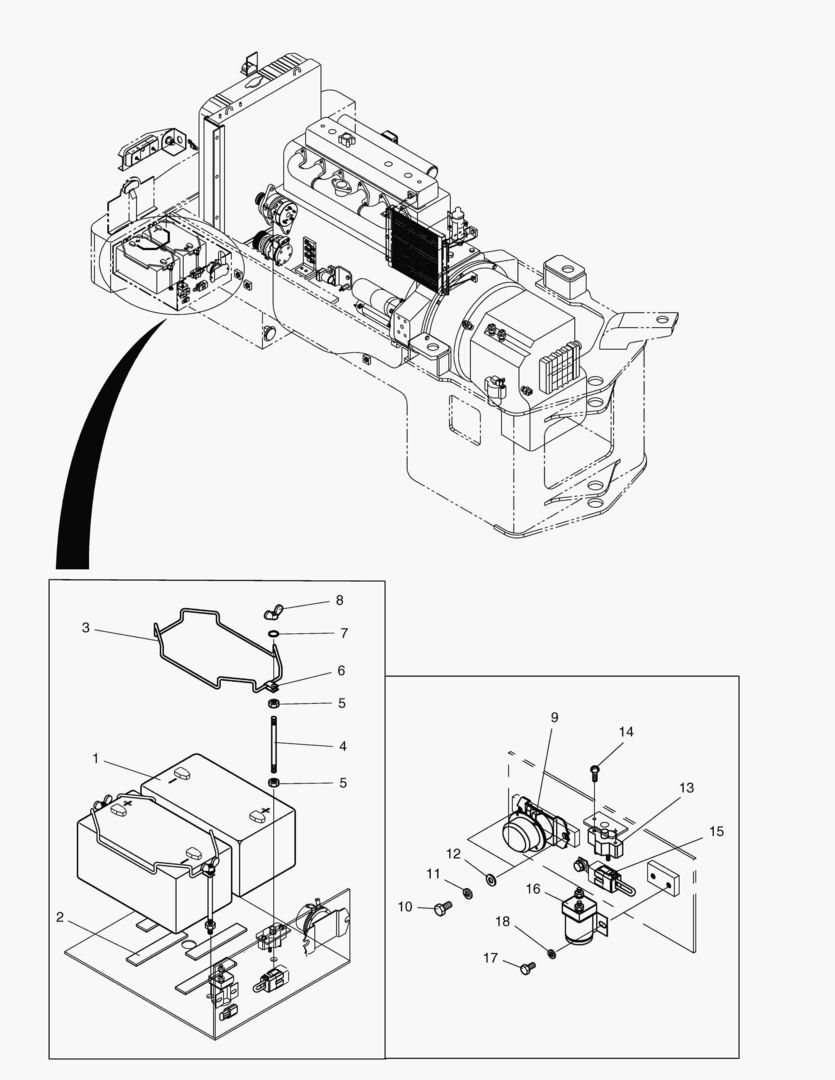 8
3
7
6
5
4
1
5
2
9
14
13
15
12
11
16
10
18
17