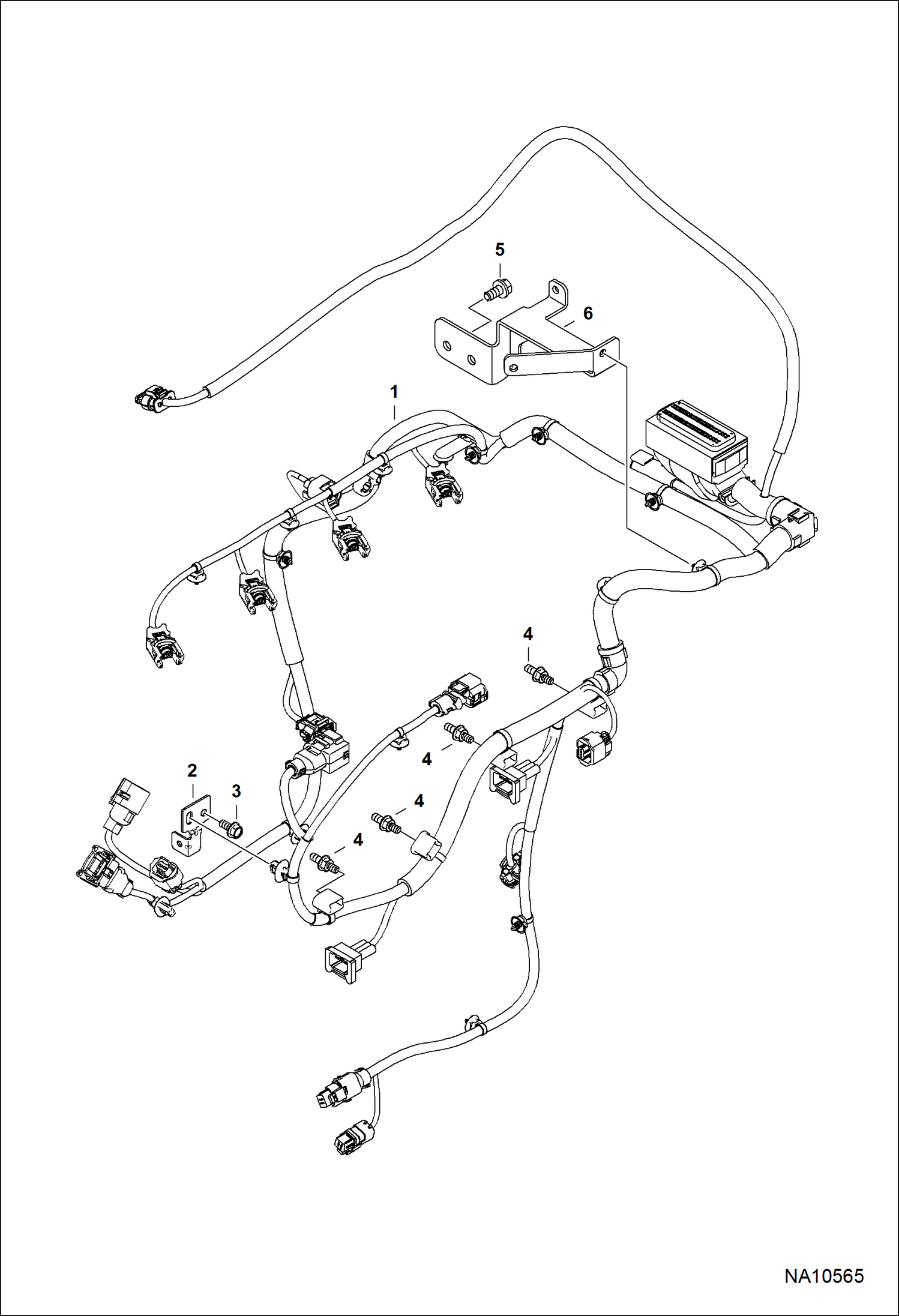 5

6

1

4

4

2

3

4

4

NA10565