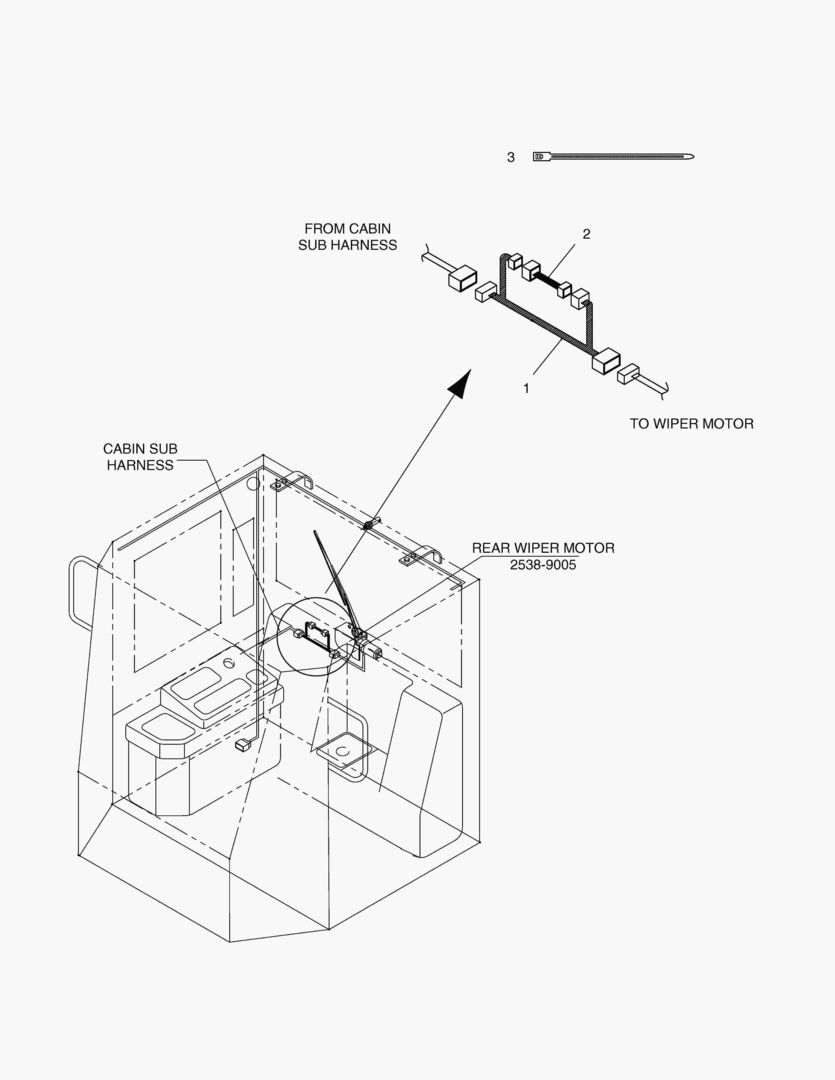 3

FROM CABIN SUB HARNESS

2

1

TO WIPER MOTOR

CABIN SUB HARNESS

REAR WIPER MOTOR
2538-9005