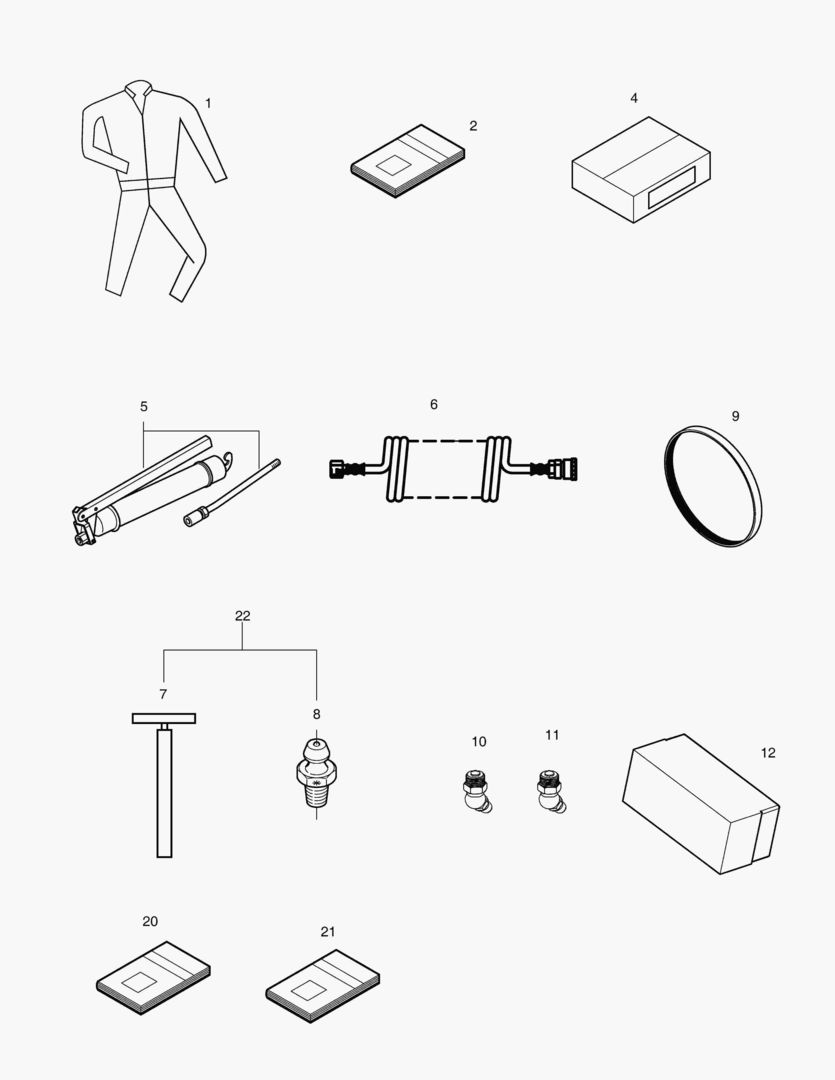 1
2
4
5
6
9
22
7
8
10
11
12
20
21