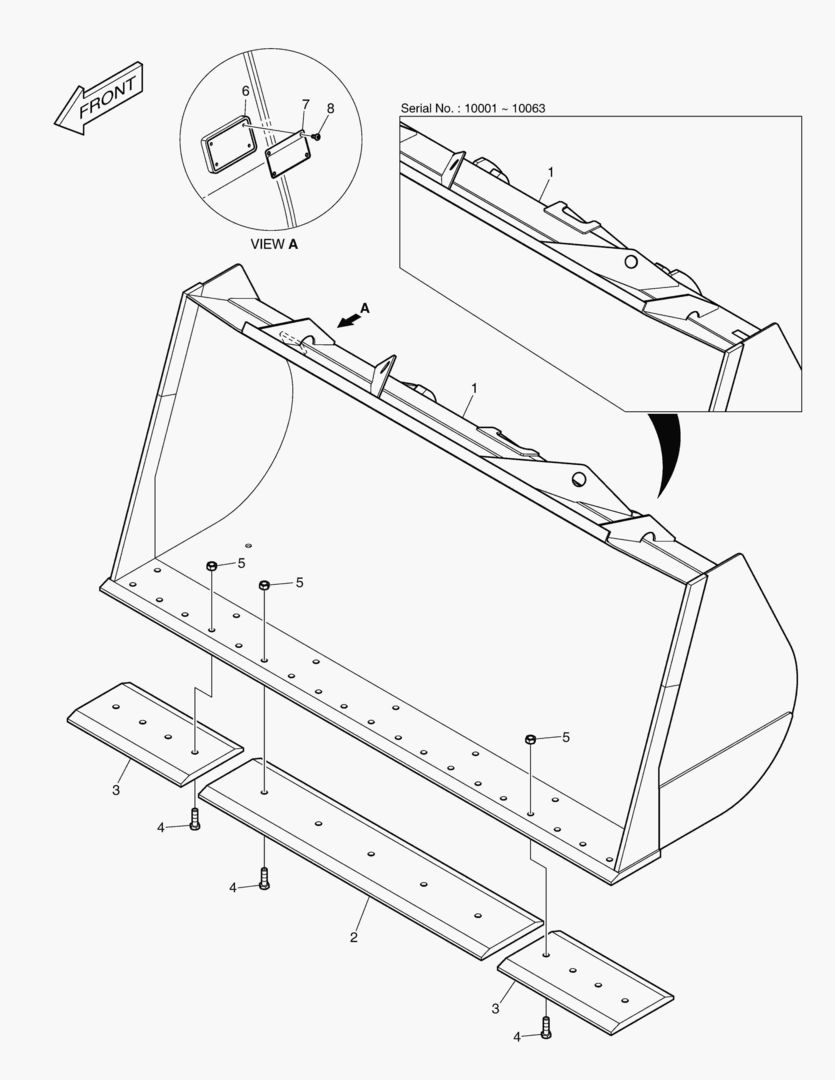 FRONT

6
7
8

VIEW A

Serial No. : 10001 ~ 10063

1

A

1

5
5
5

3
4
4
2
3
4