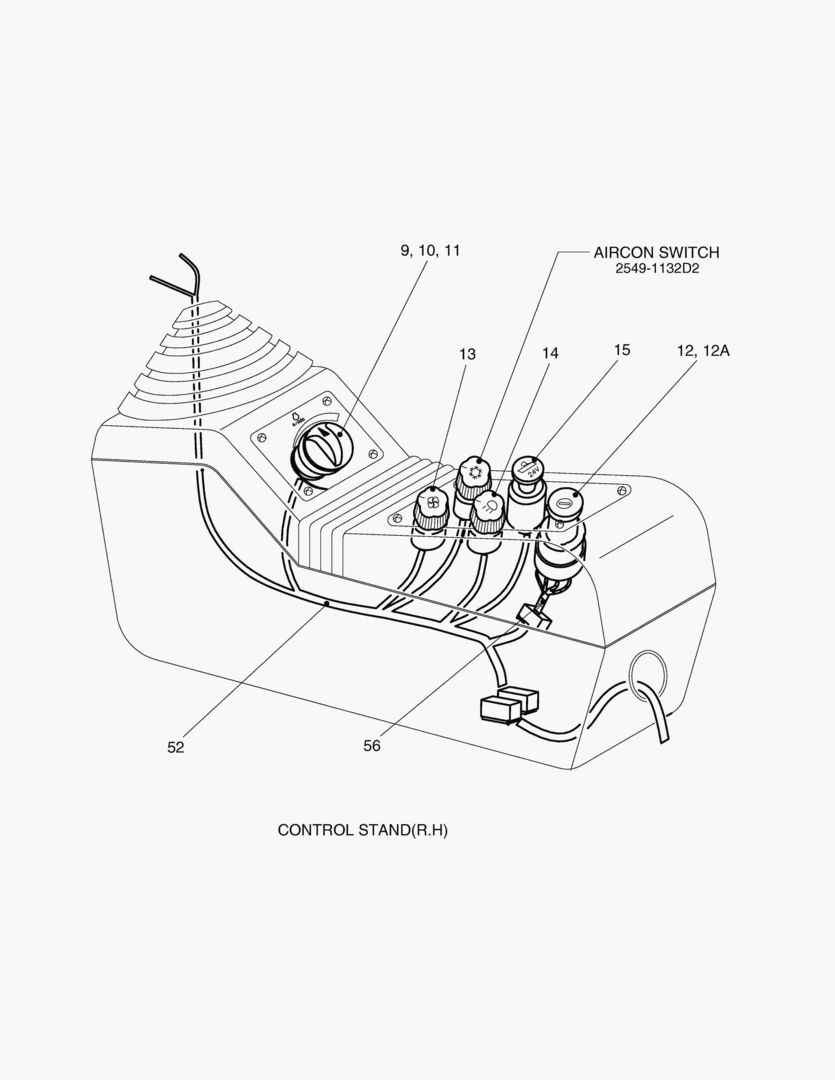 9, 10, 11

AIRCON SWITCH
2549-1132D2

13

14

15

12, 12A

24V

52

56

CONTROL STAND(R.H)