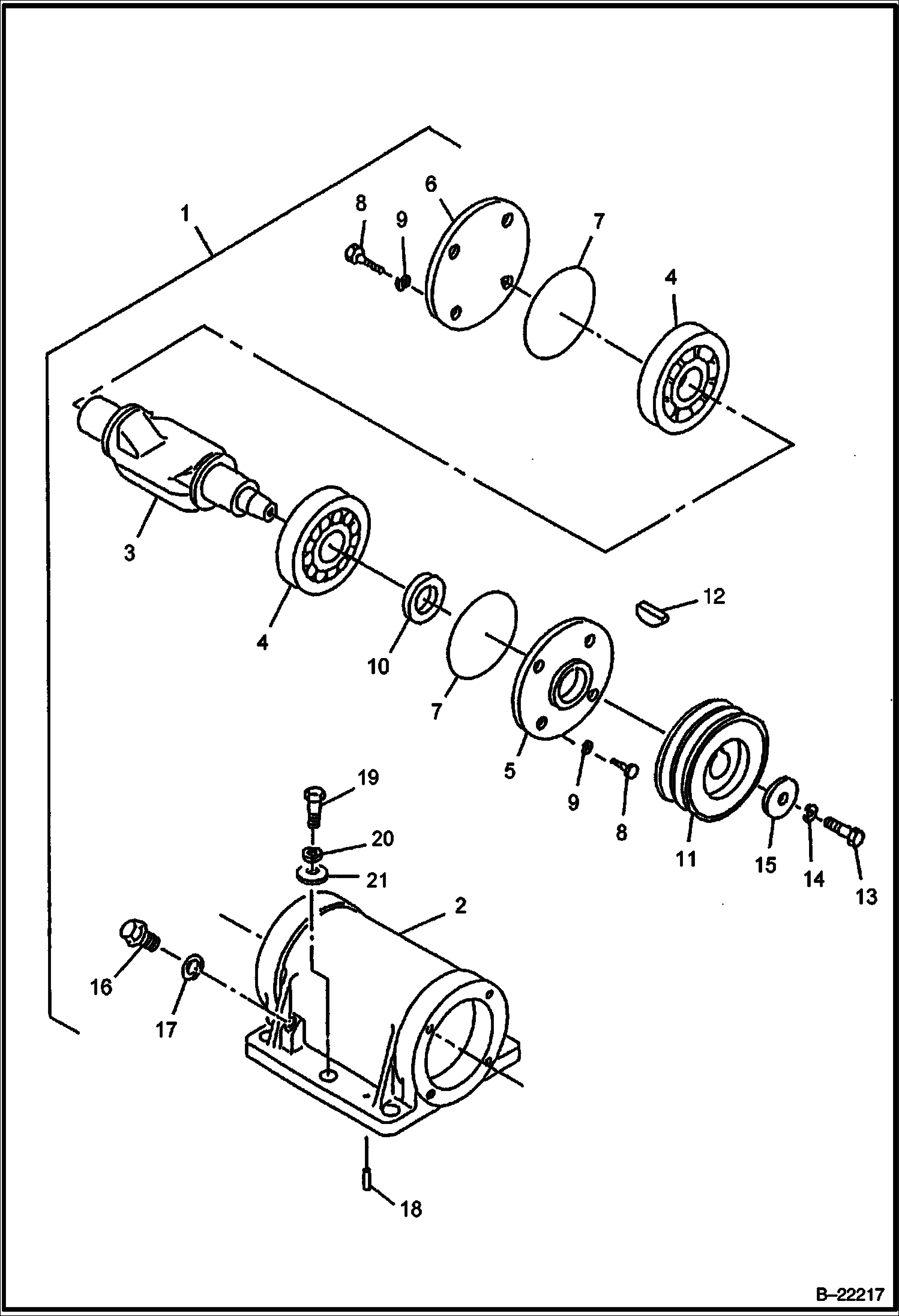 1
8
9
6
7
4
3
4
10
7
12
5
9
8
11
15
14
13
19
20
21
2
16
17
18
B–22217