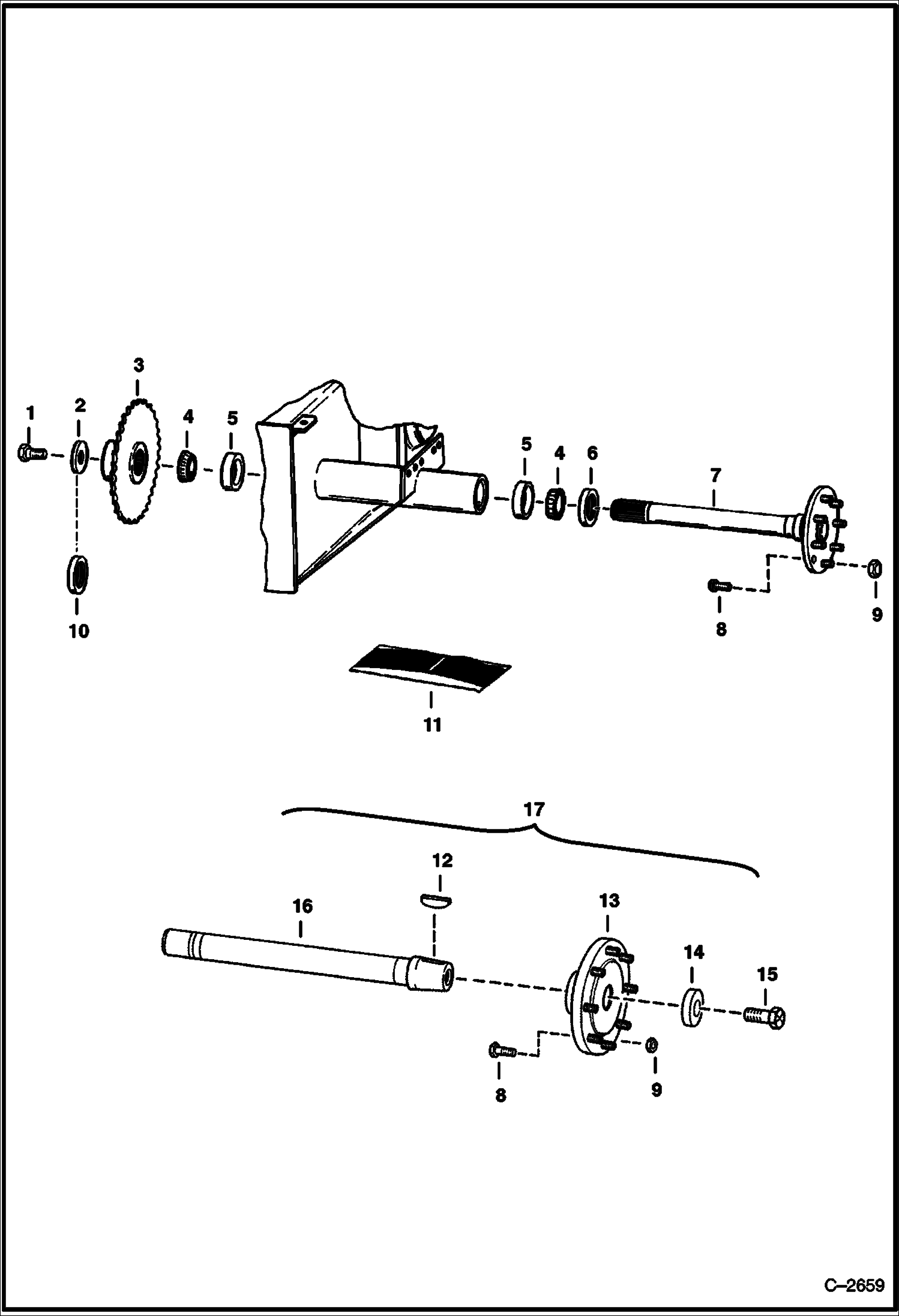 3
1
2
4
5
5
4
6
7
10
8
9
11
17
12
16
13
14
15
8
9
C–2659