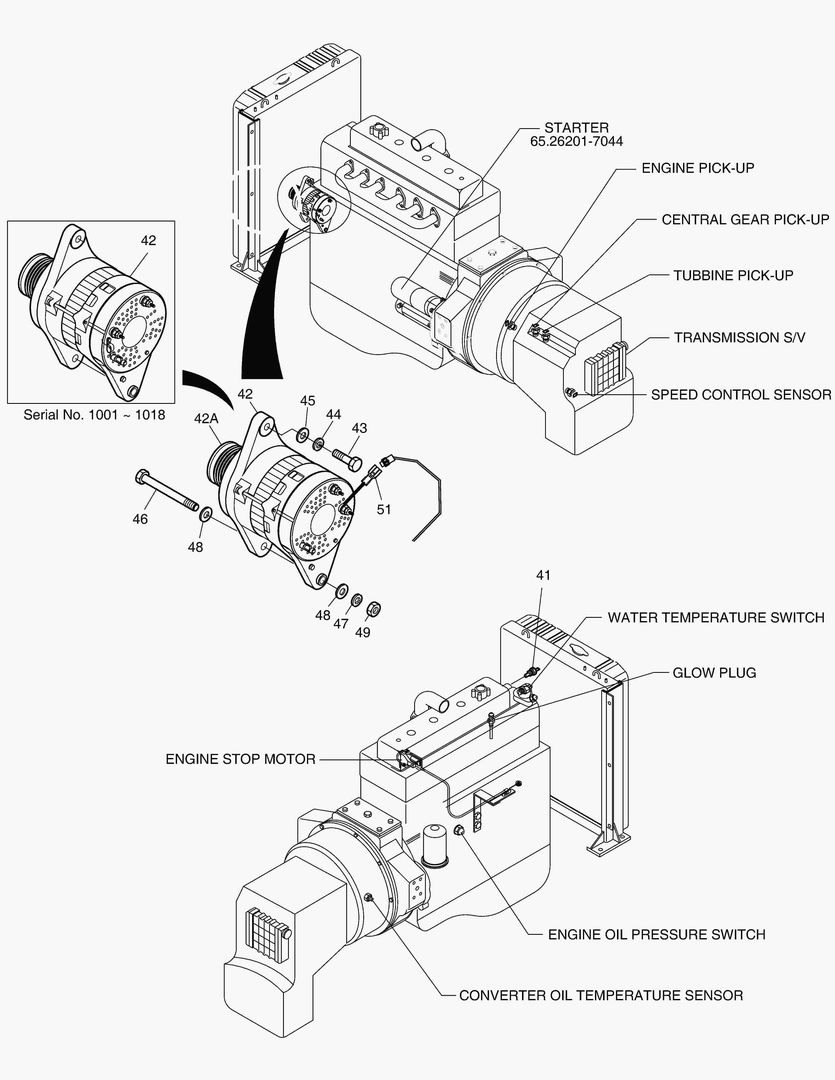 STARTER
65.26201-7044

ENGINE PICK-UP

CENTRAL GEAR PICK-UP

TUBBINE PICK-UP

TRANSMISSION S/V

SPEED CONTROL SENSOR

42

Serial No. 1001 ~ 1018

42
42A
45
44
43
51
46
48
48
47
49

41

WATER TEMPERATURE SWITCH

GLOW PLUG

ENGINE STOP MOTOR

ENGINE OIL PRESSURE SWITCH

CONVERTER OIL TEMPERATURE SENSOR