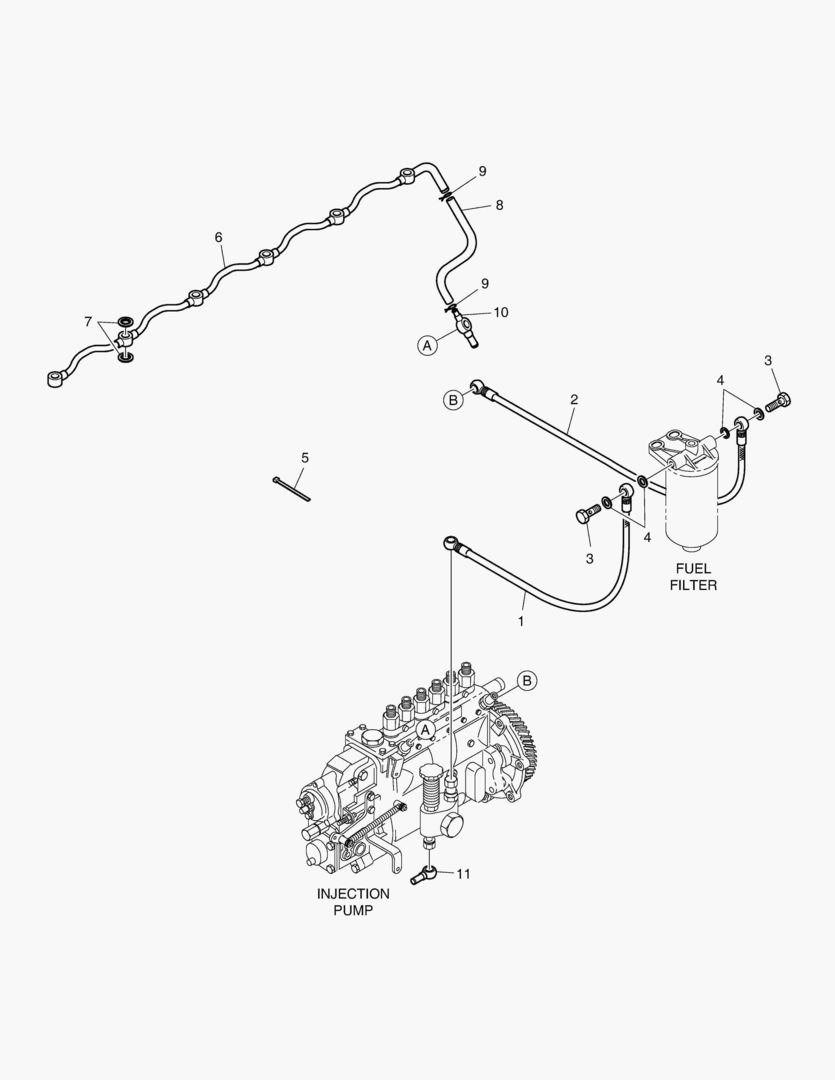 9
8
6
9
10
7
A
3
4
B
2
5
3
4
FUEL FILTER
1
B
A
11
INJECTION PUMP