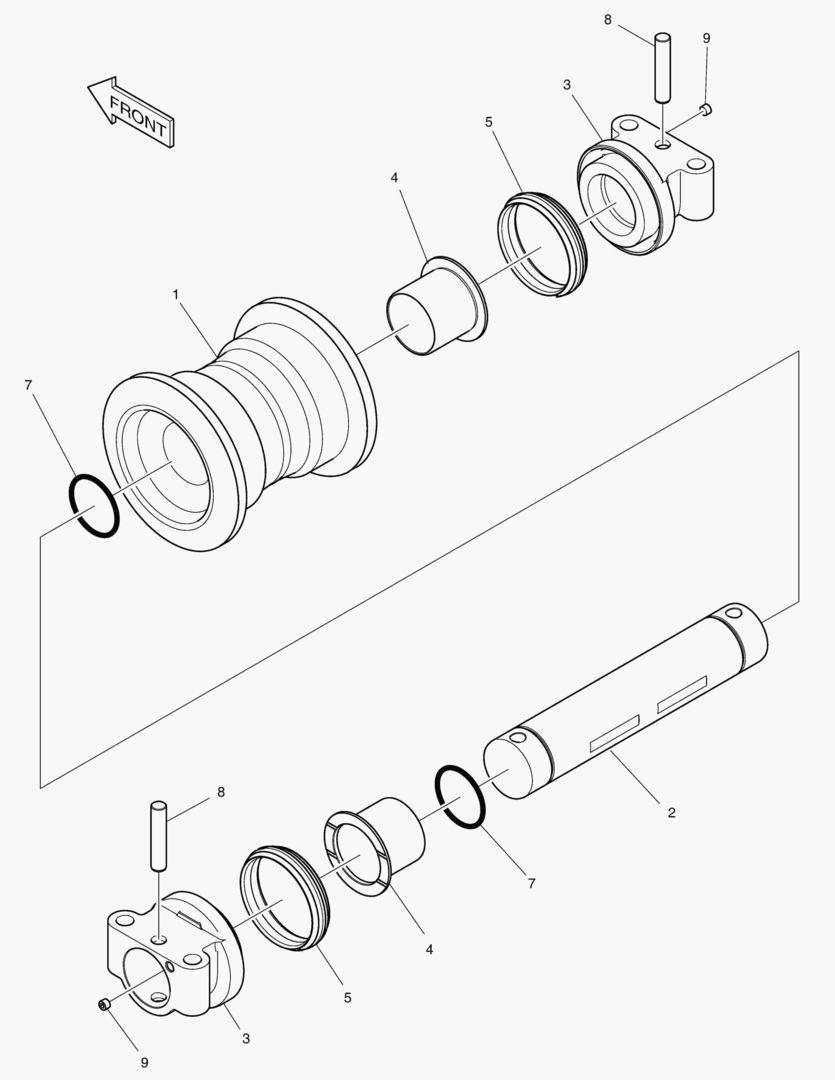 FRONT

8
9
3
5
4
1
7
2
7
8
4
5
3
9