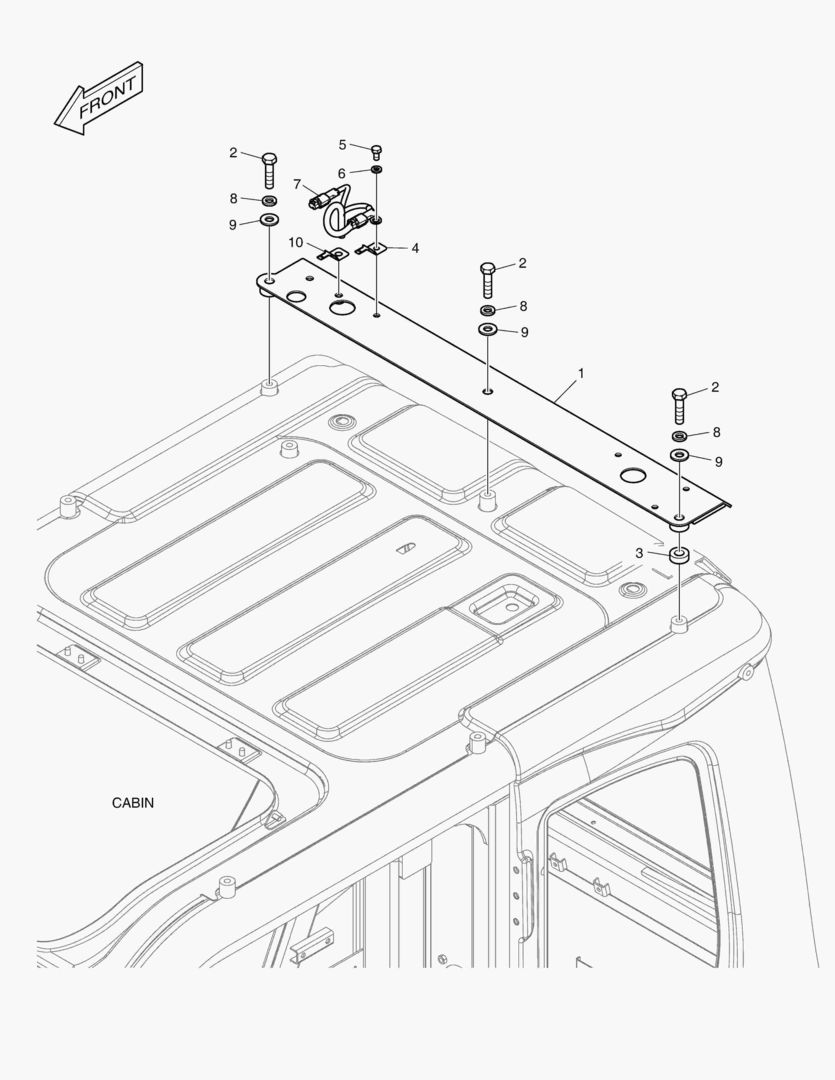 FRONT

2
5
6
7
8
9
10
4
2
8
9
1
2
8
9
3

CABIN