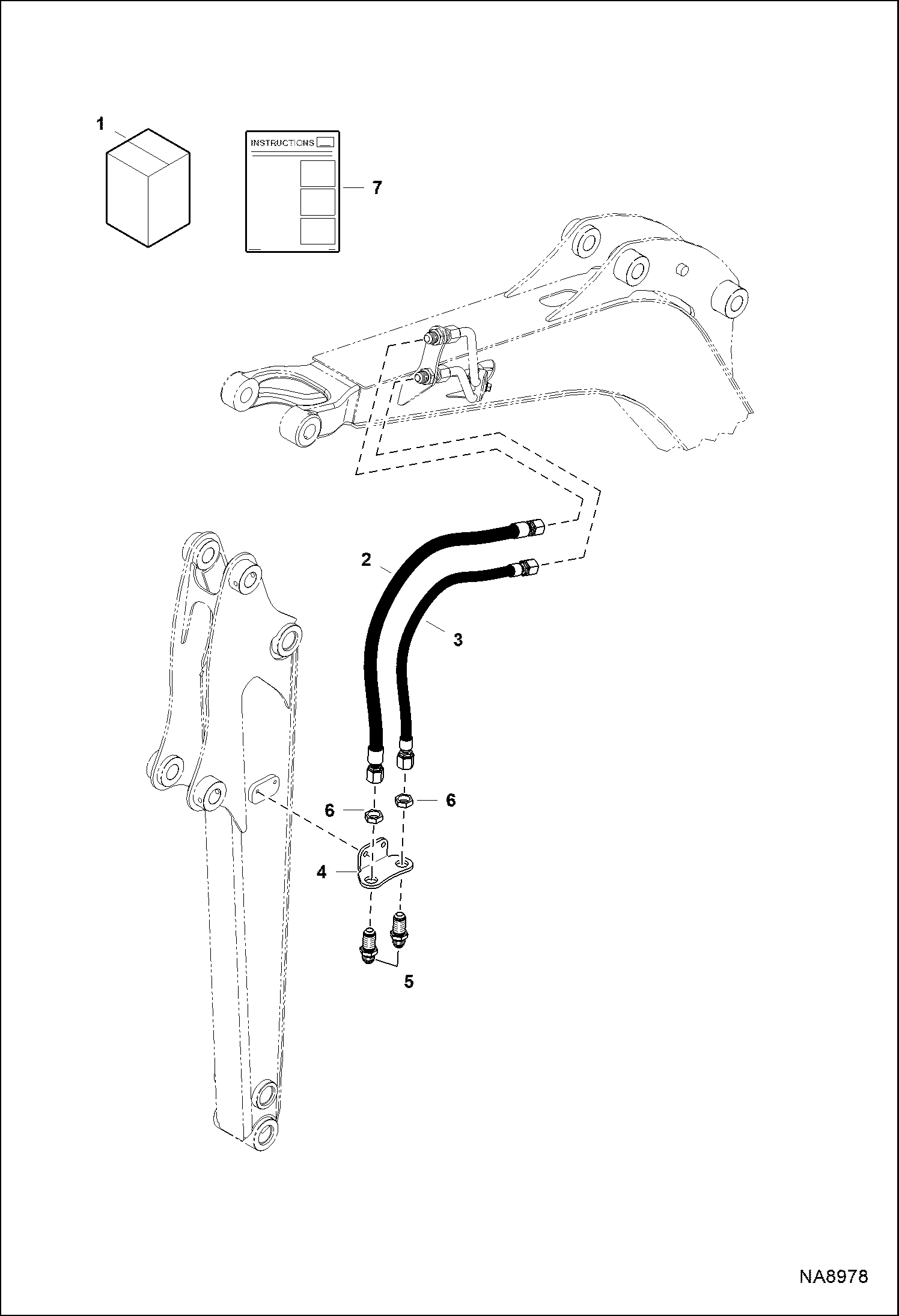 1

INSTRUCTIONS

7

2

3

6

6

4

5

NA8978