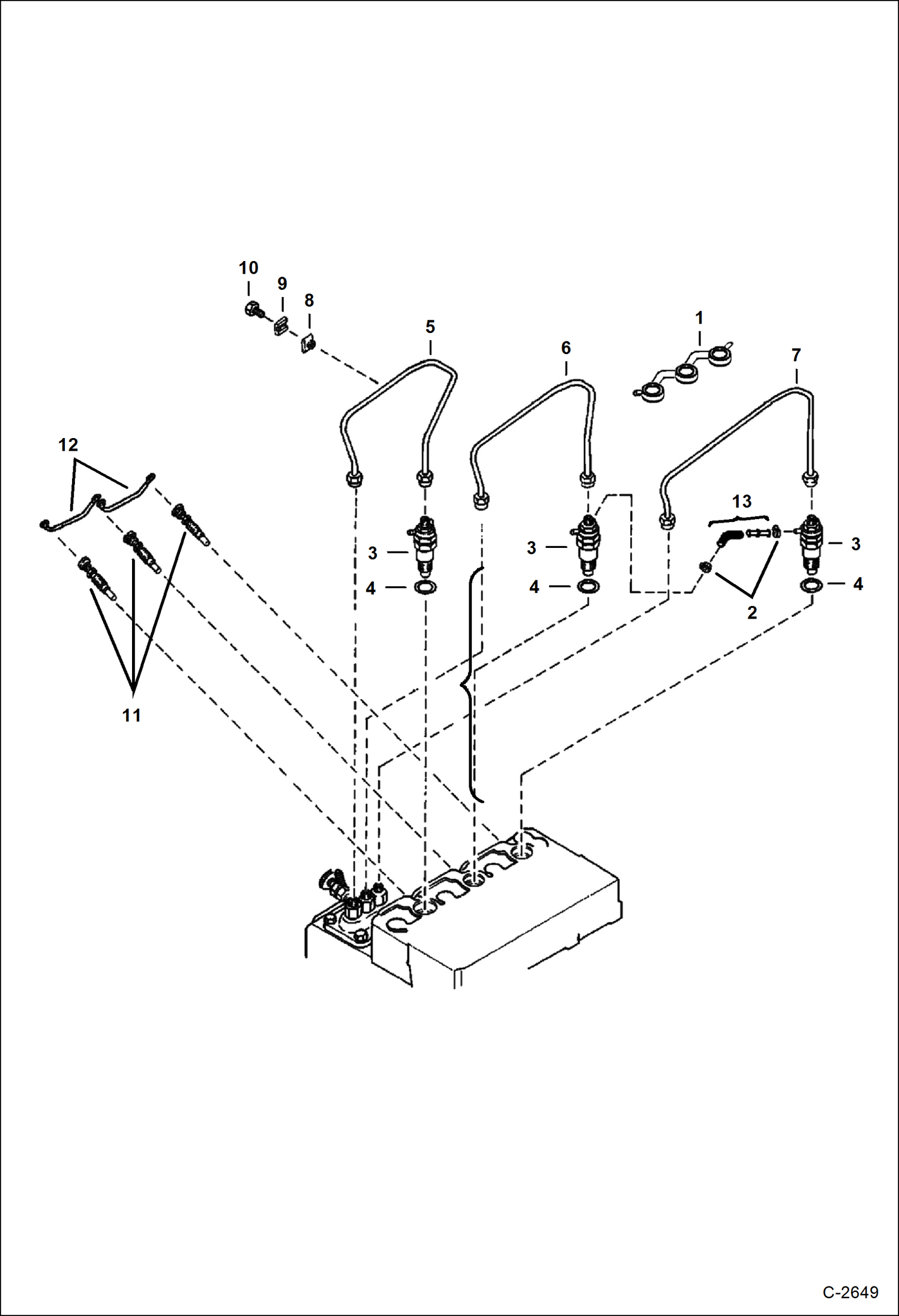 10
9
8
5
6
1
7
12
13
3
3
3
4
4
4
2
11
C-2649