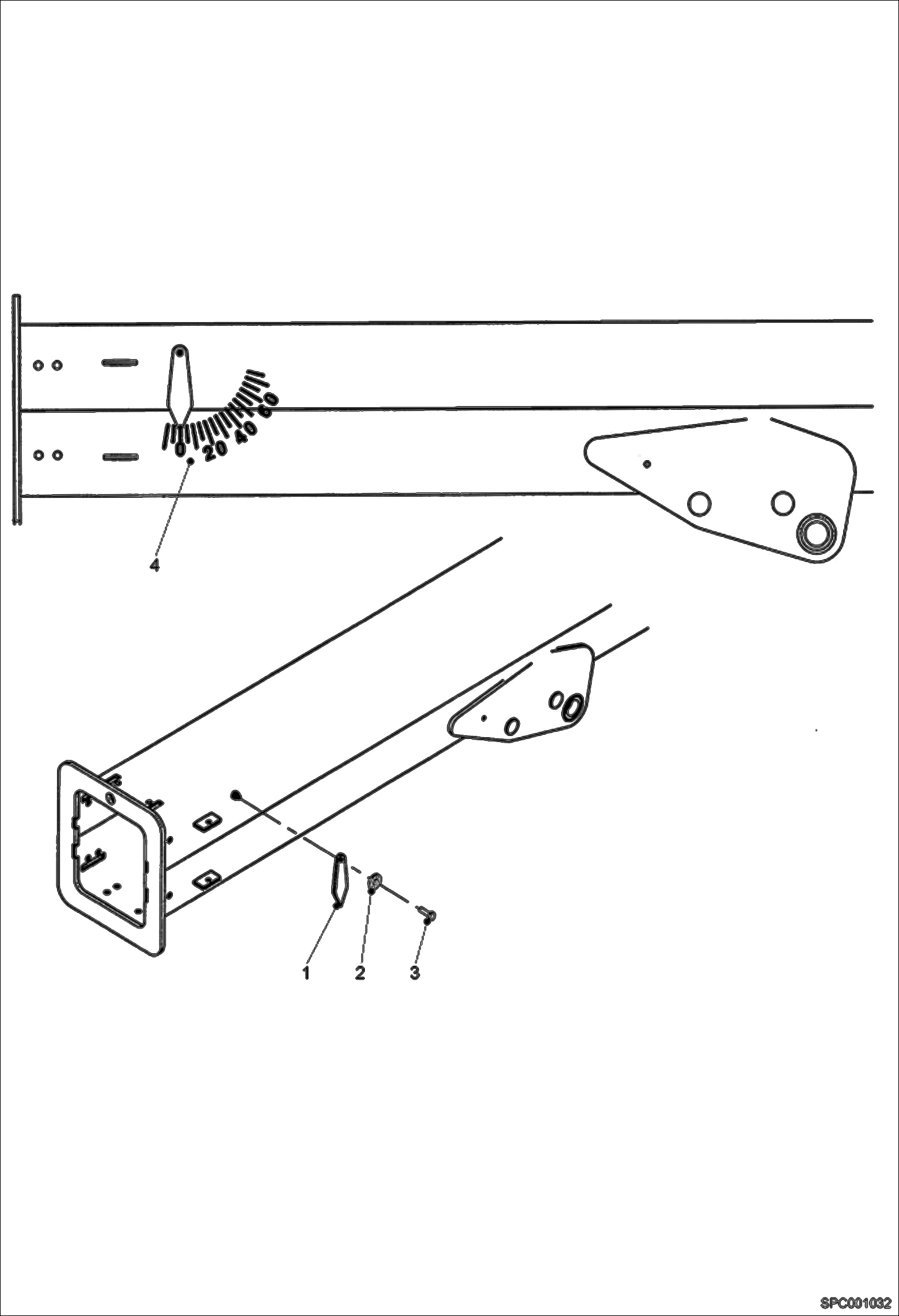 0 20 40 60

4

1 2 3

SPC001032