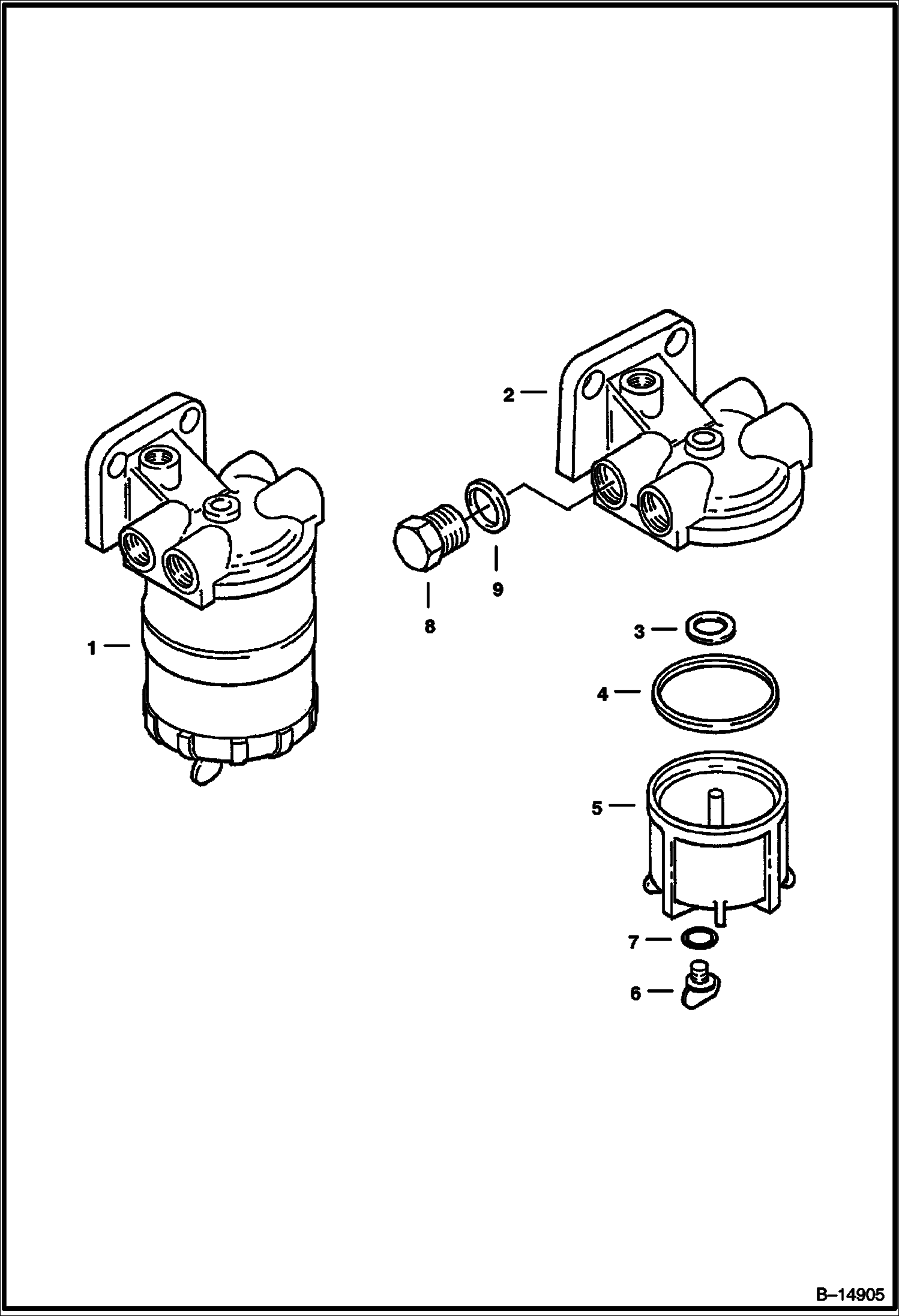 2
1
8
9
3
4
5
7
6
B–14905