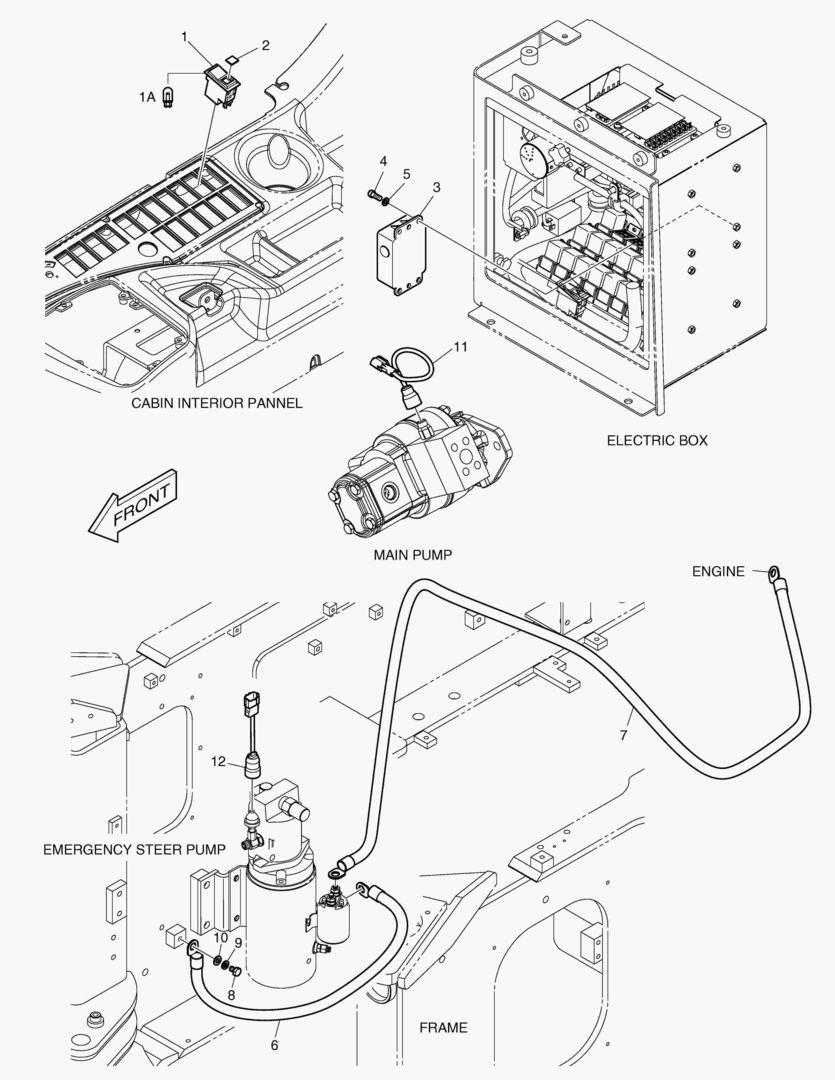 1
2
1A
4
5
3
11
CABIN INTERIOR PANNEL
ELECTRIC BOX
FRONT
MAIN PUMP
ENGINE
7
12
EMERGENCY STEER PUMP
10
9
8
6
FRAME