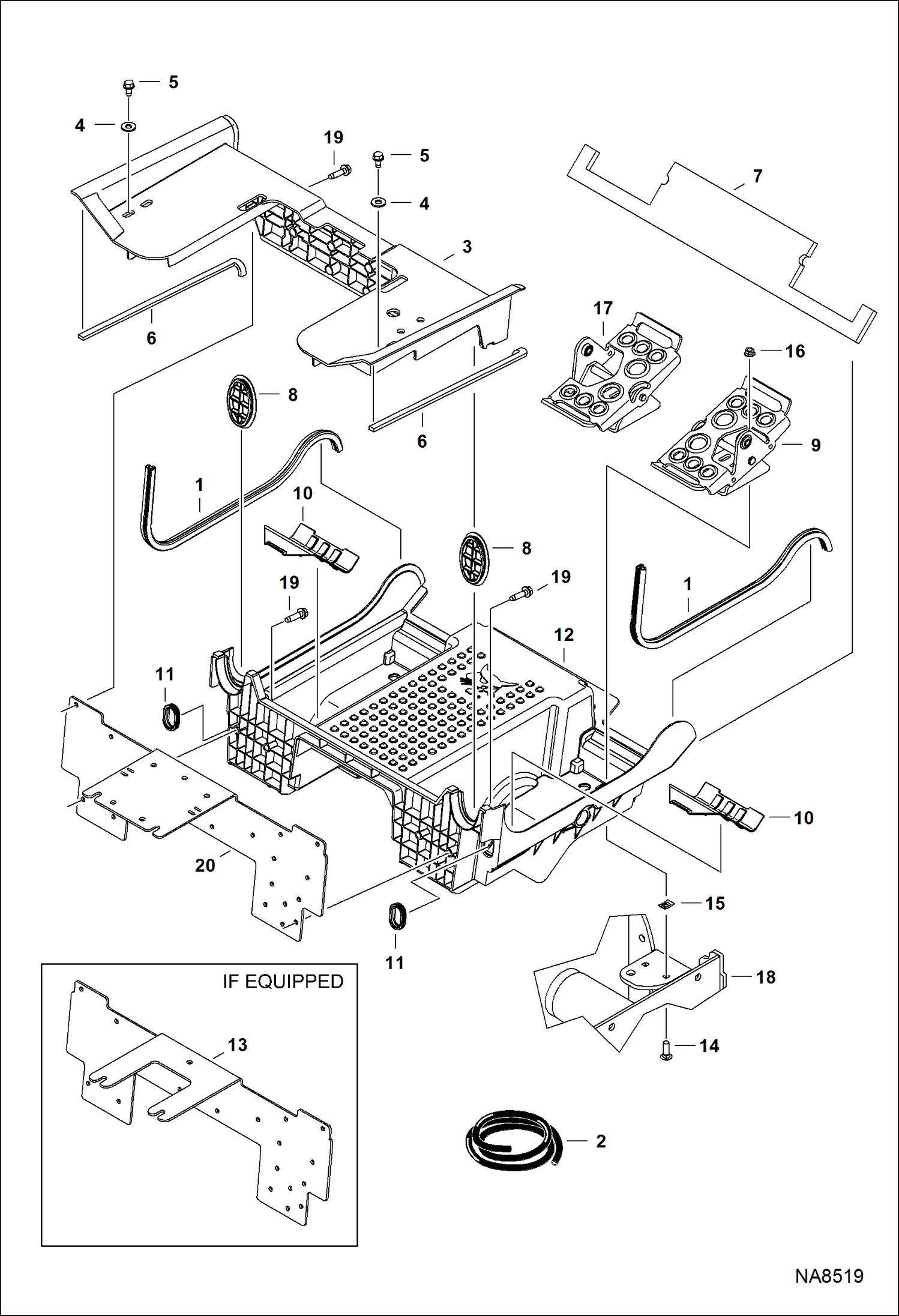 5
4
19
5
4
7
3
6
17
16
8
6
9
1
10
8
19
19
1
12
11
10
20
15
11
18
IF EQUIPPED
13
14
2
NA8519